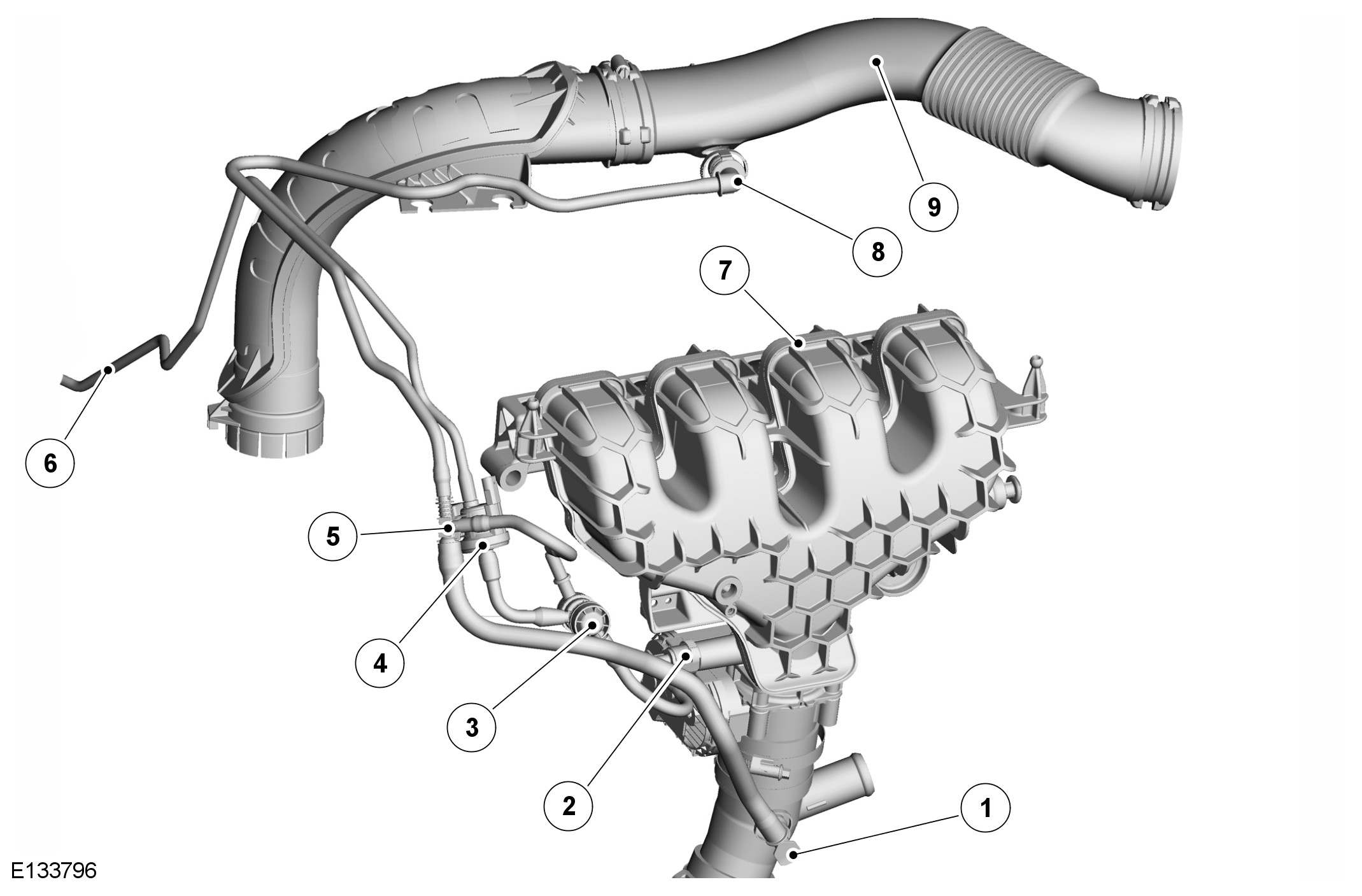 9
8
7
6
5
4
3
2
1
E133796