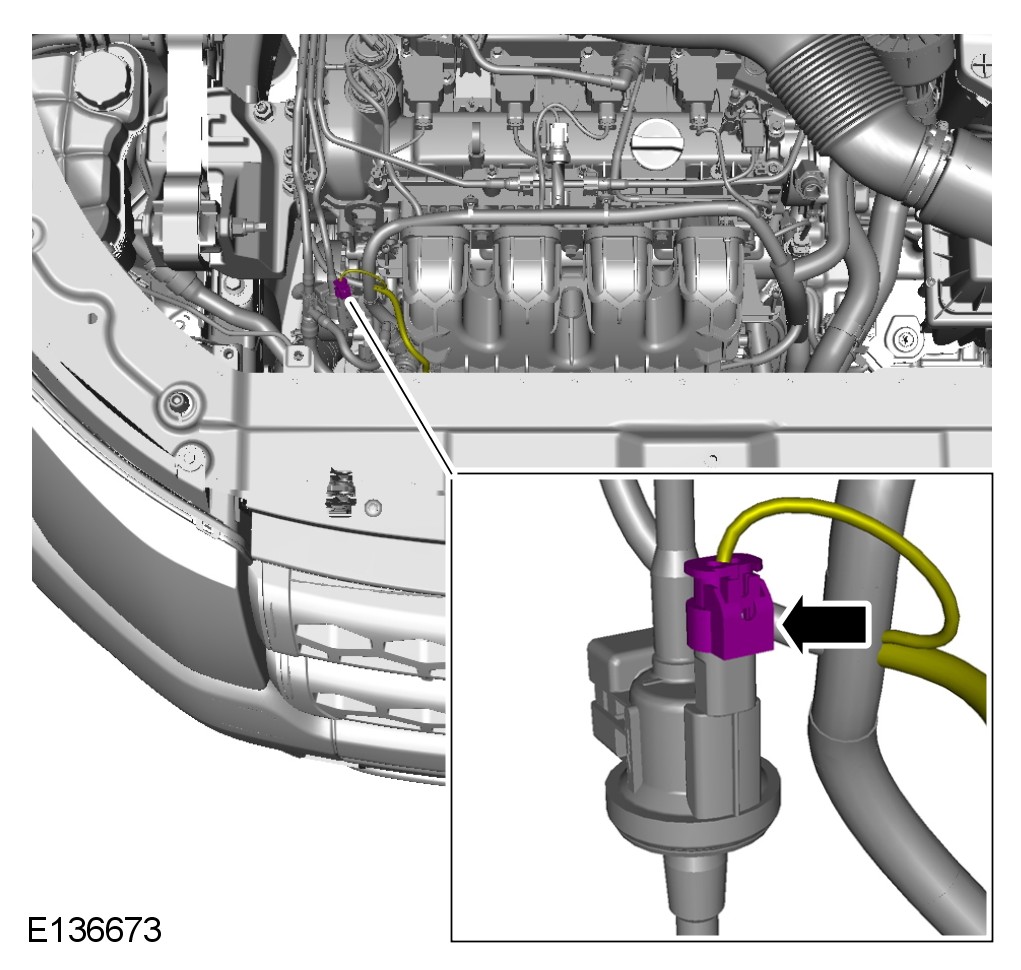 E136673