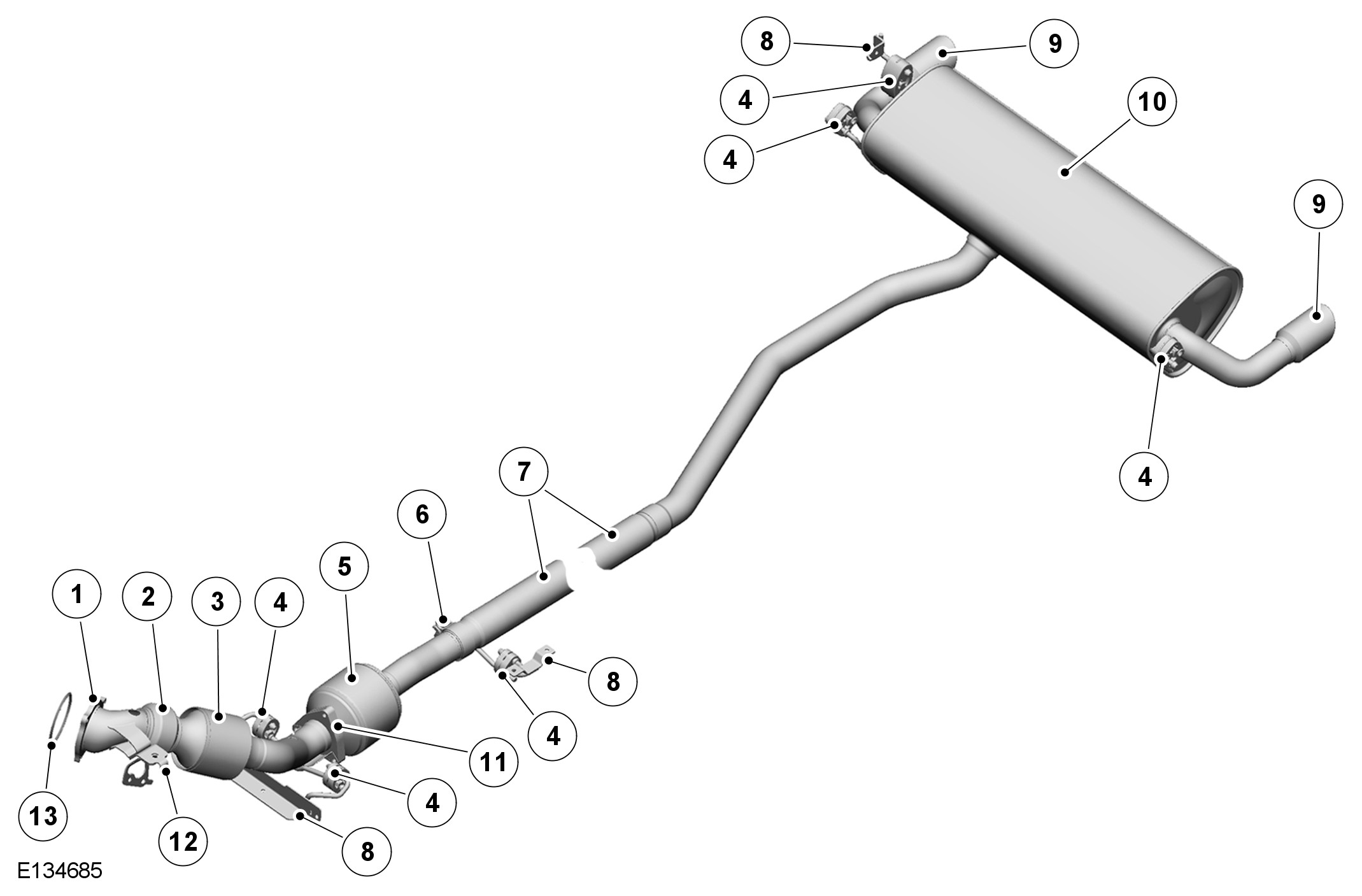 8
9
4
10
4
9
4
7
6
5
1
2
3
4
8
4
11
4
13
12
8
E134685