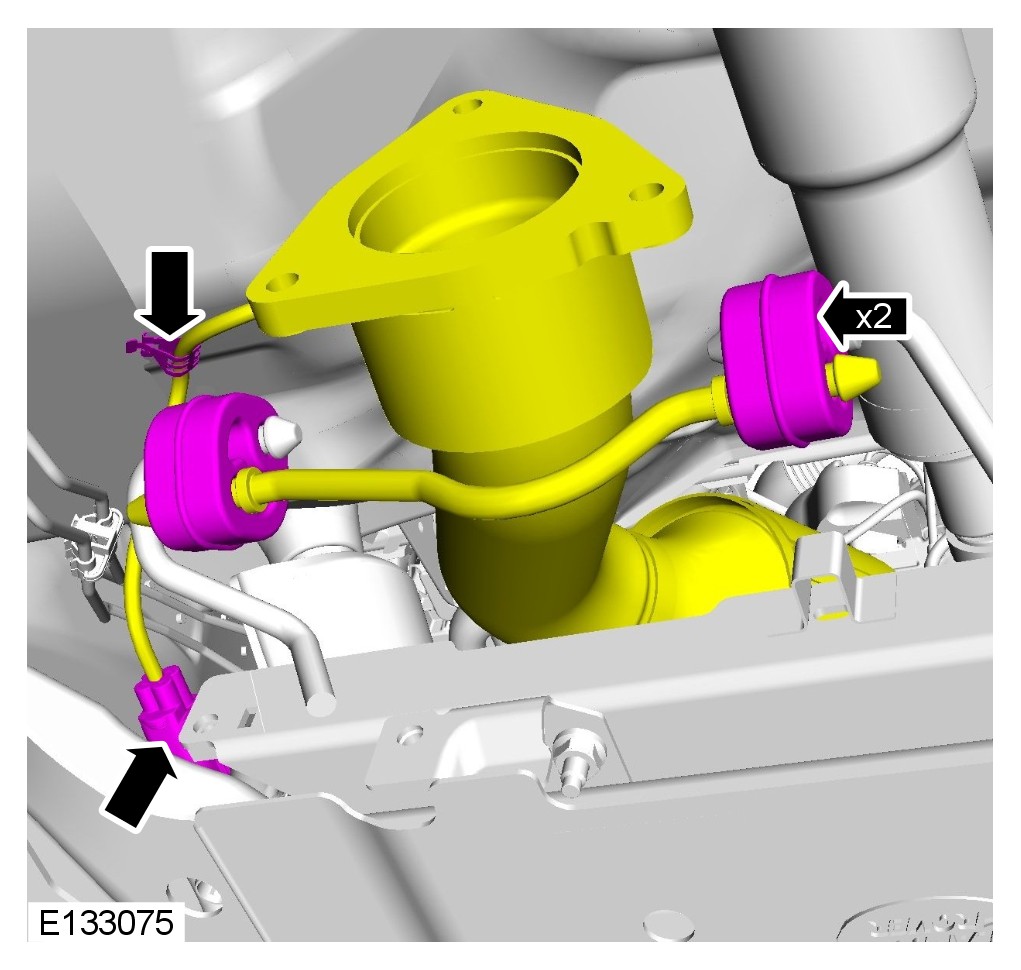 x2

E133075