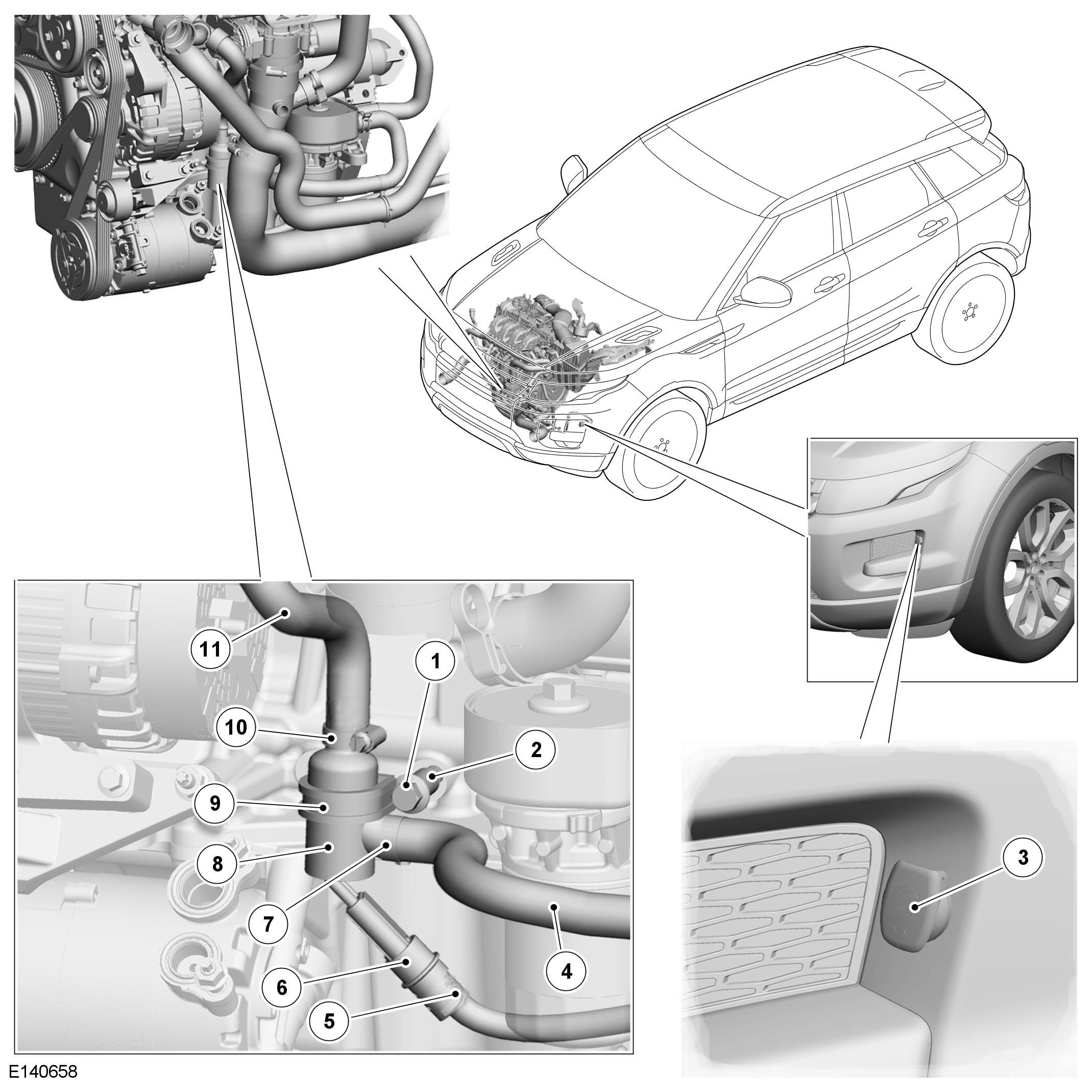 11
1
10
2
9
8
7
4
6
5
3
E140658