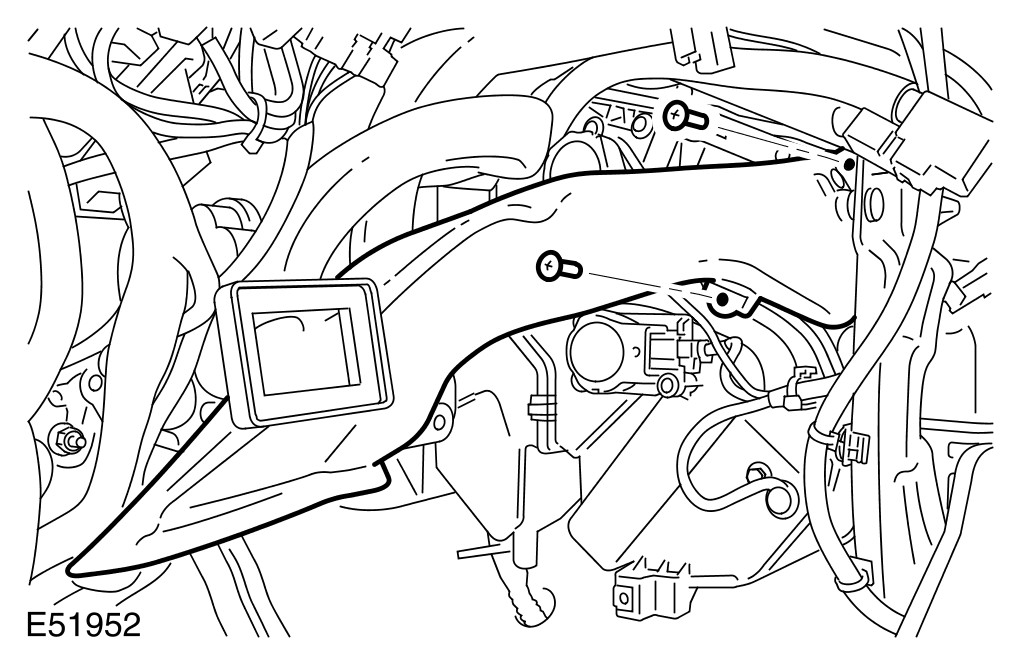 E51952