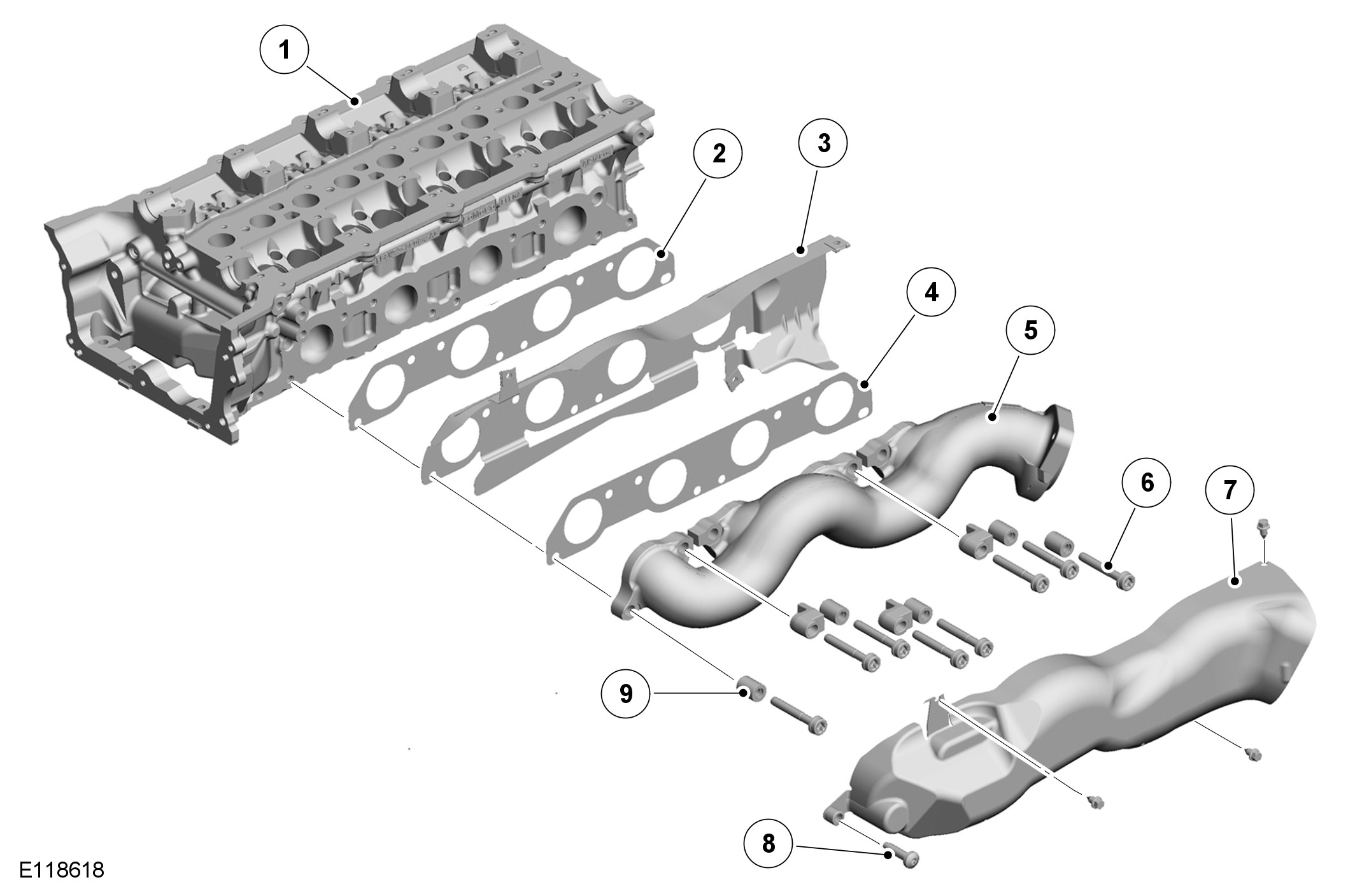 1
2
3
4
5
6
7
9
8
E118618