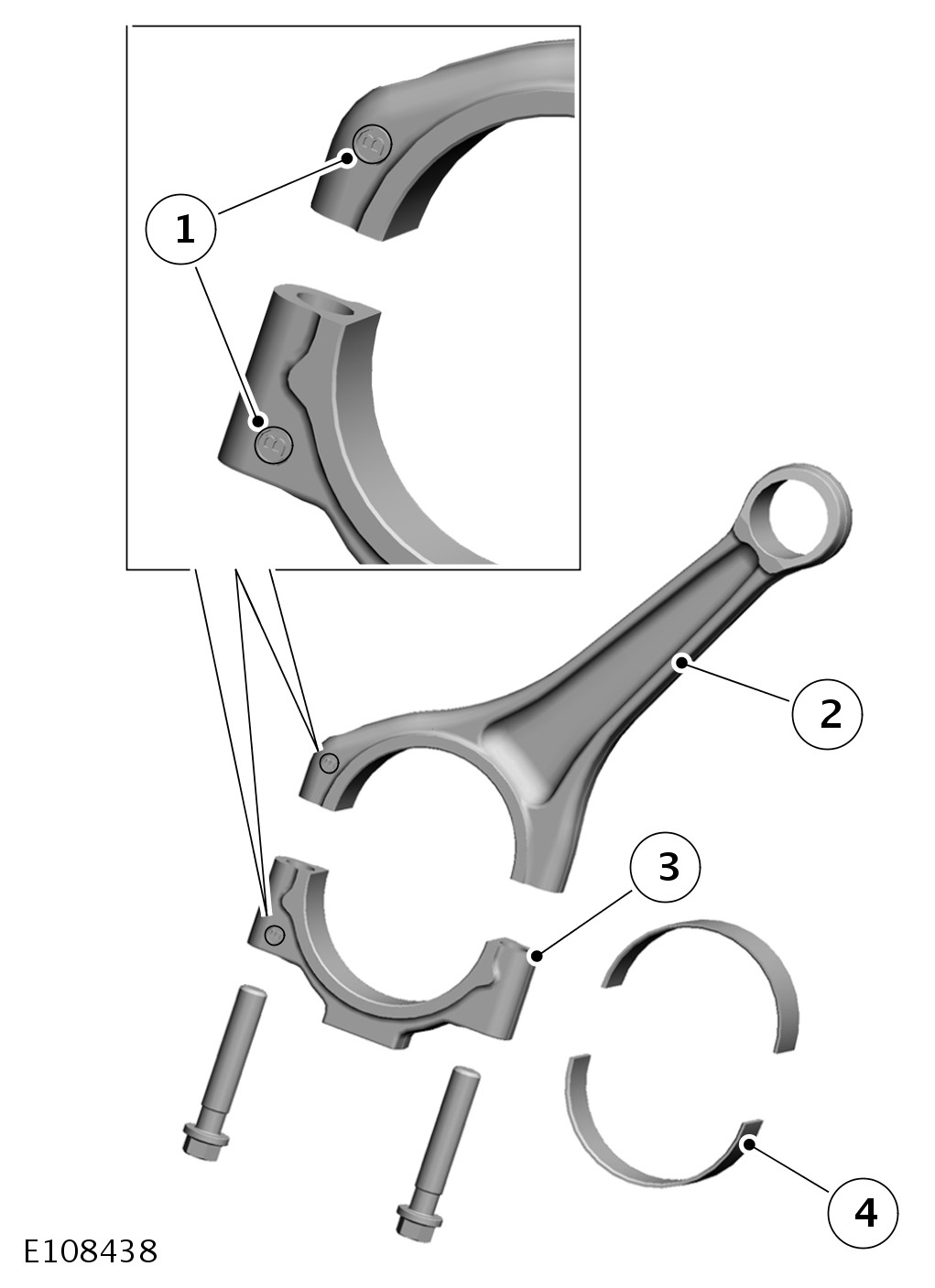 B
1
B
2
3
4
E108438