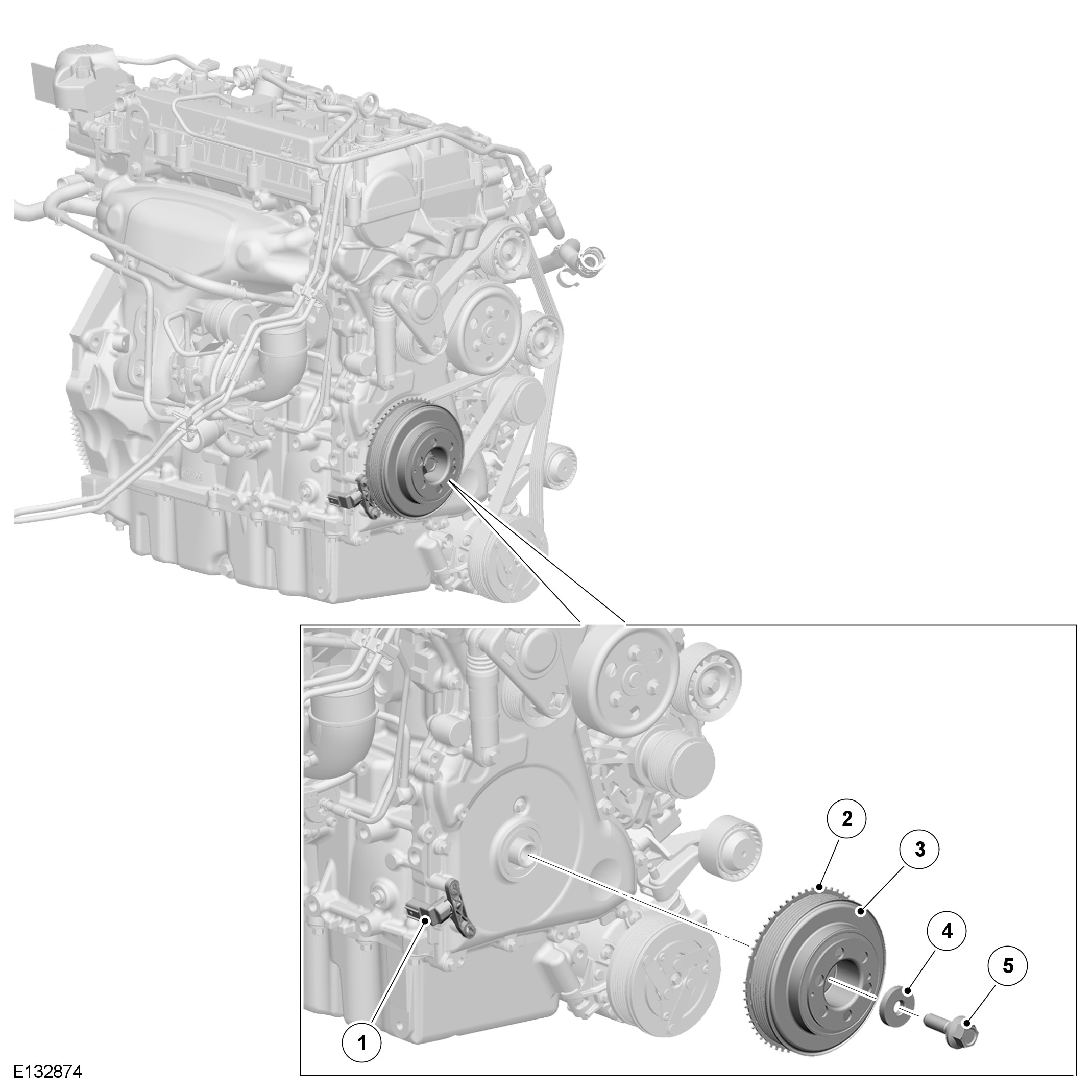 2
3
4
5
1
E132874