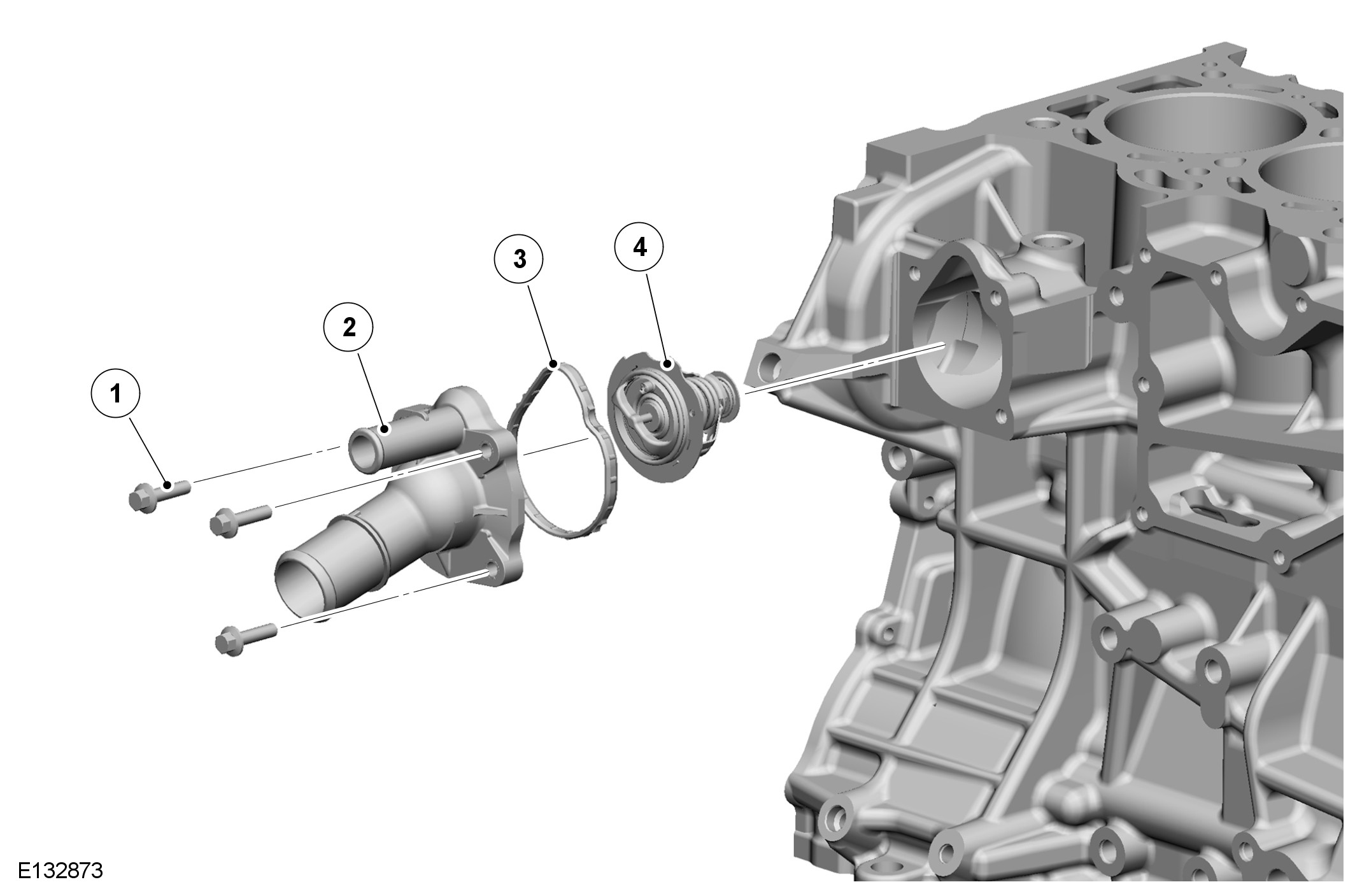 1
2
3
4
E132873