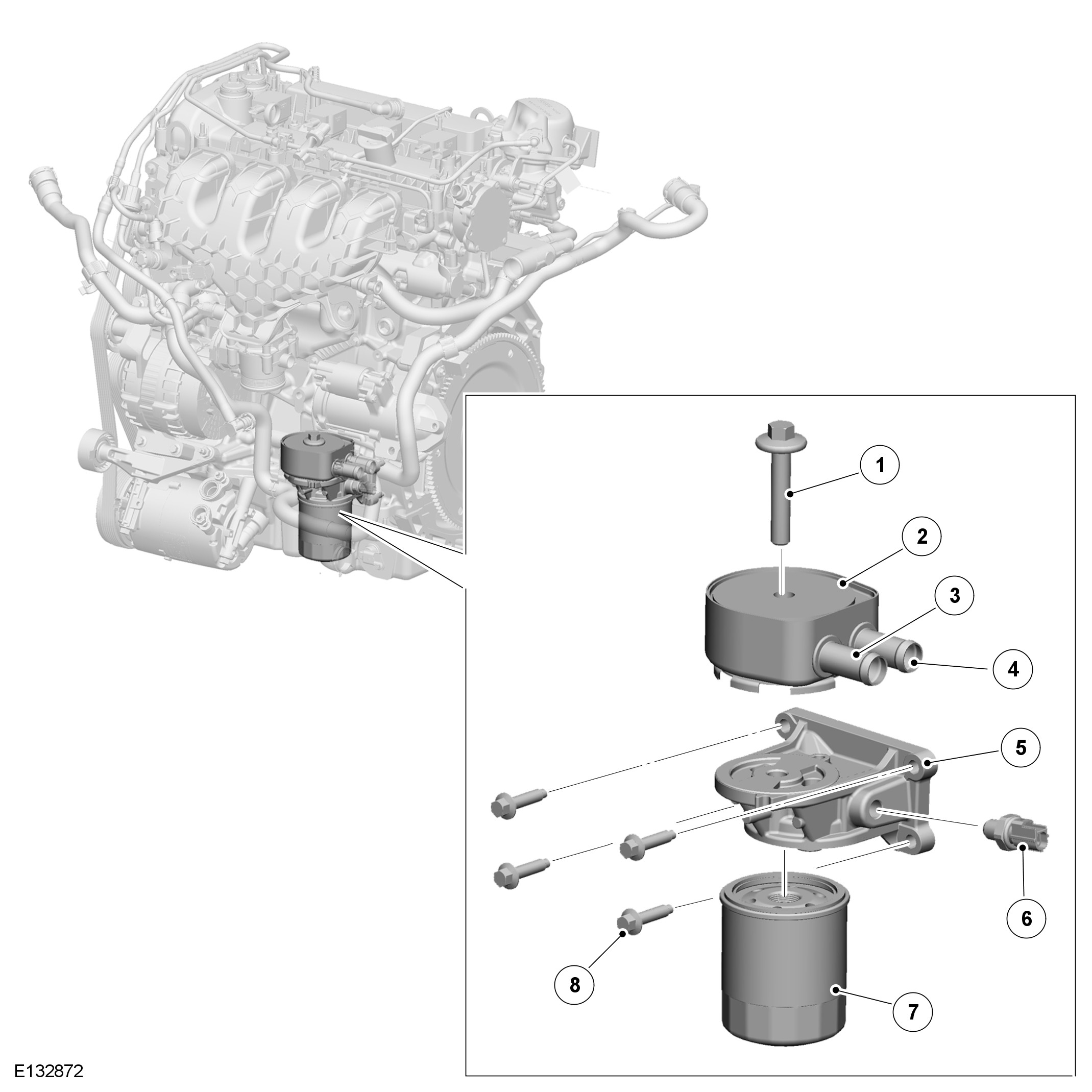 1
2
3
4
5
6
8
7
E132872