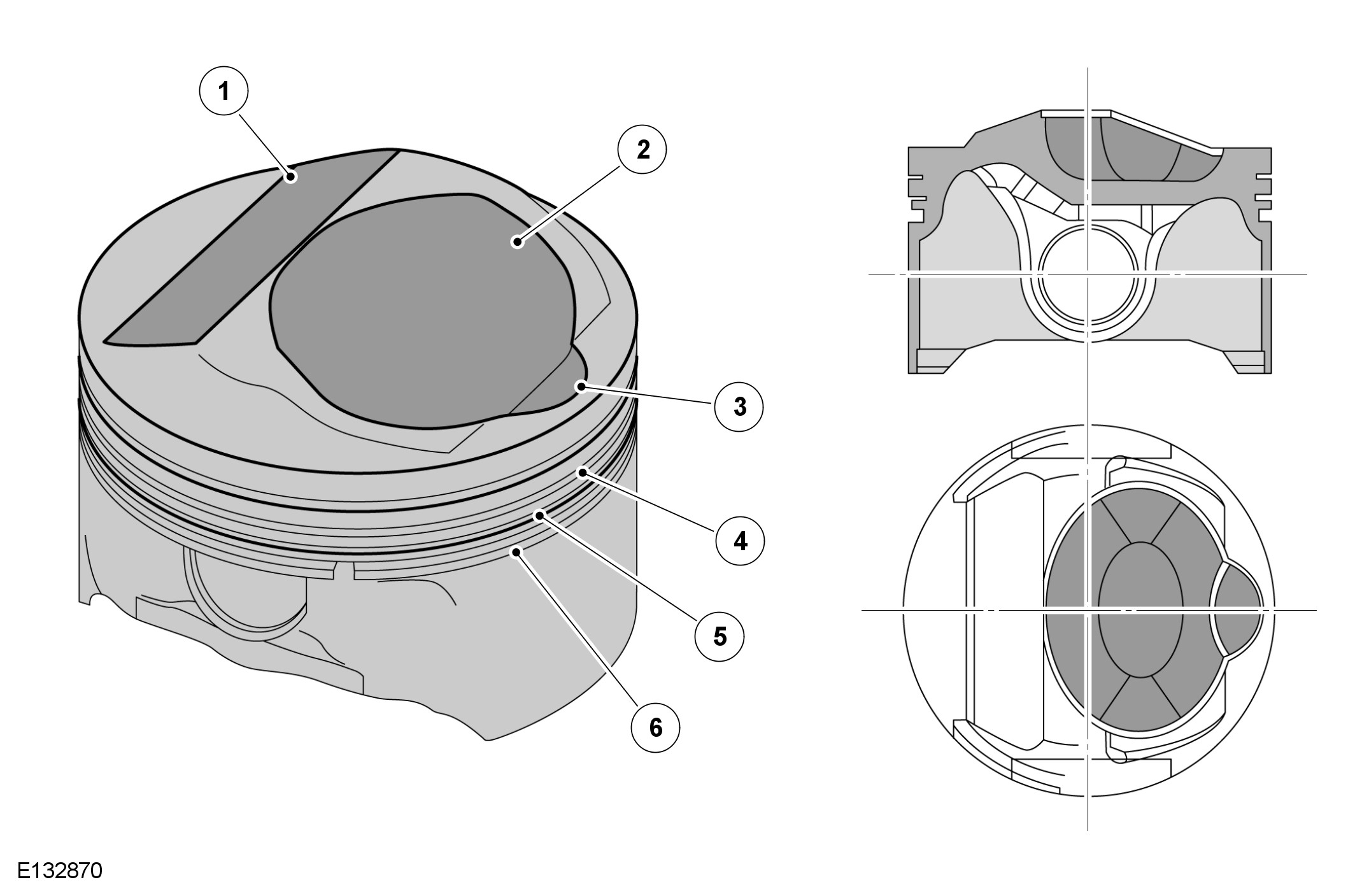 1
2
3
4
5
6
E132870