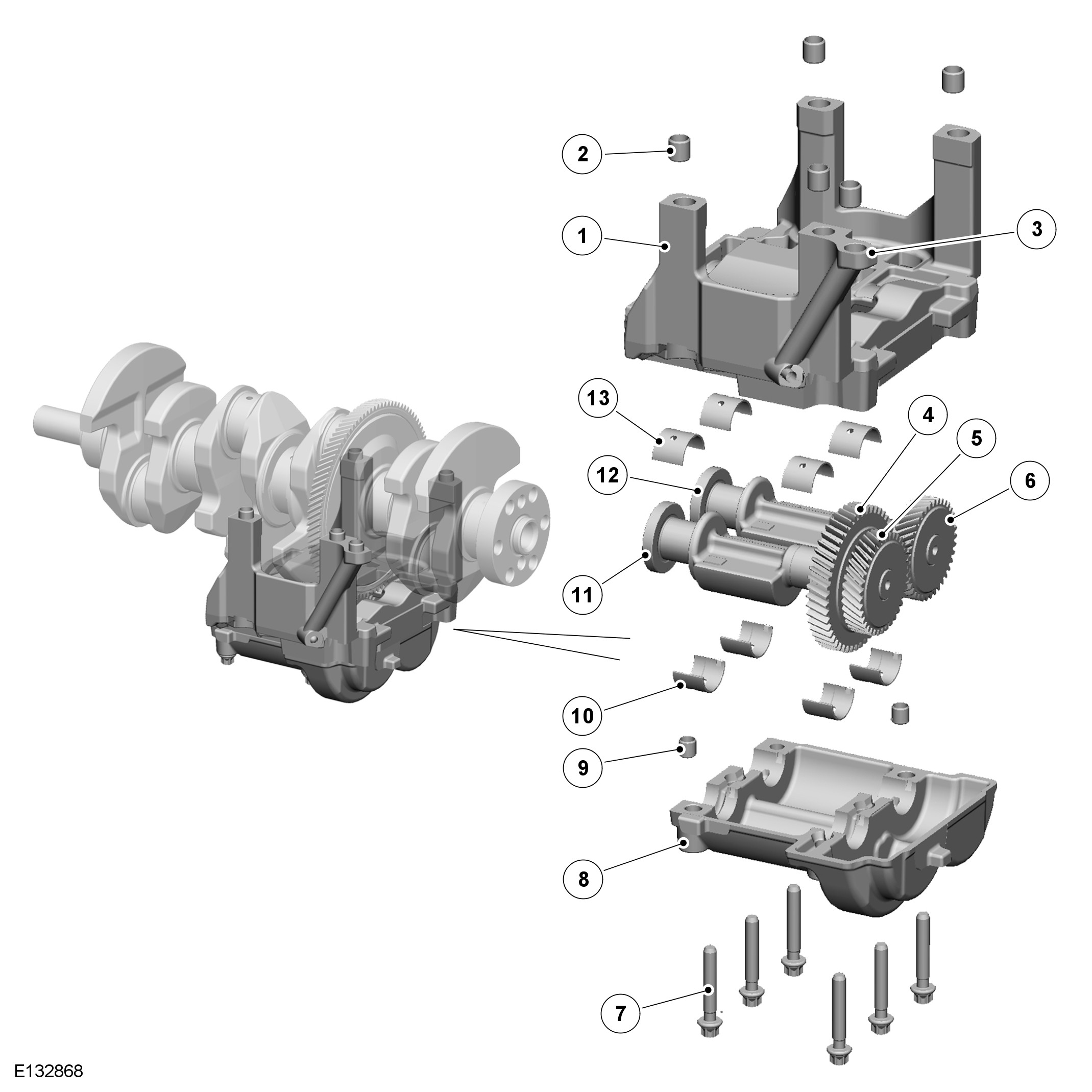 2
1
3
13
4
5
12
6
11
10
9
8
7
E132868