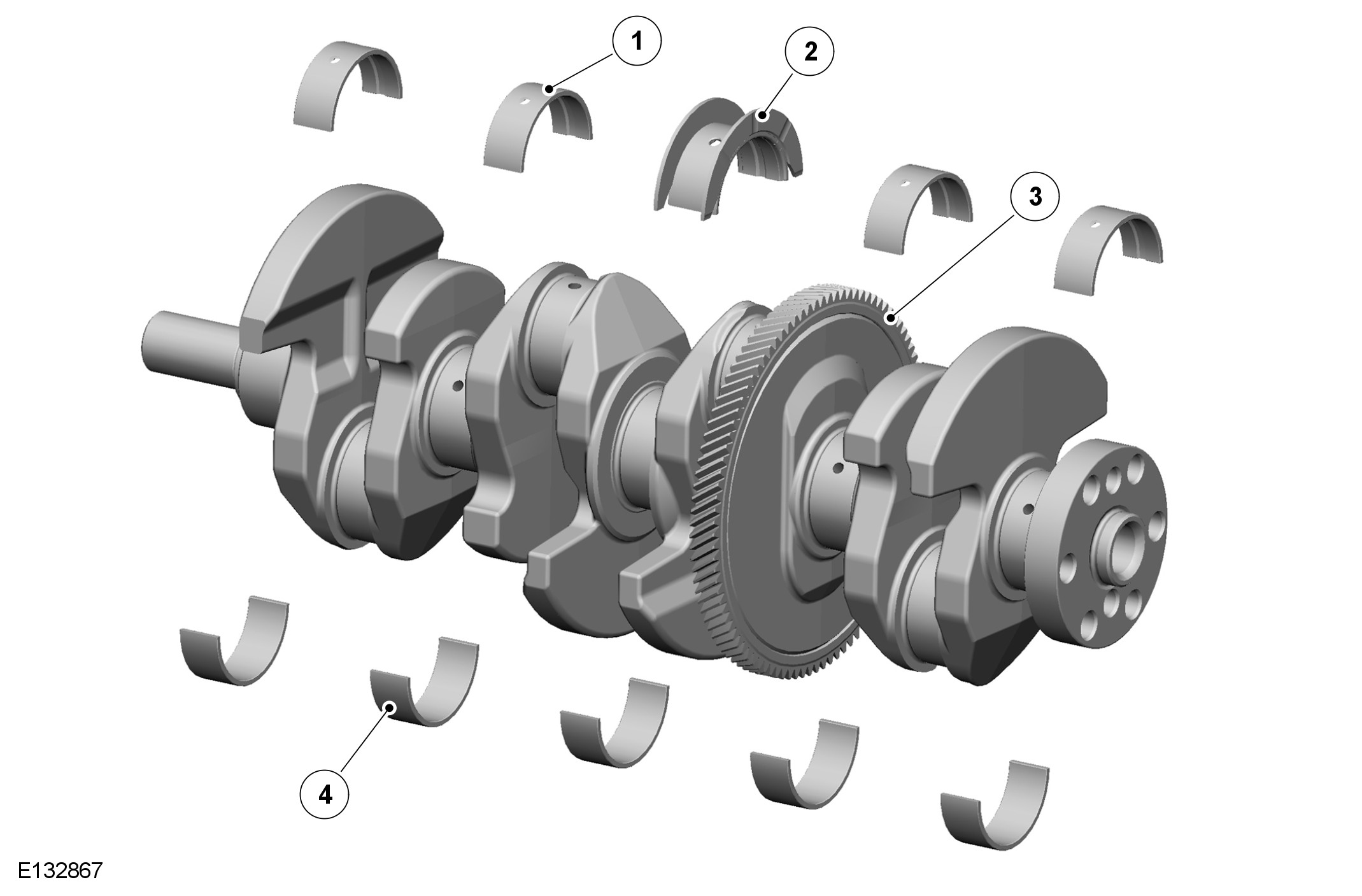 1
2
3
4
E132867