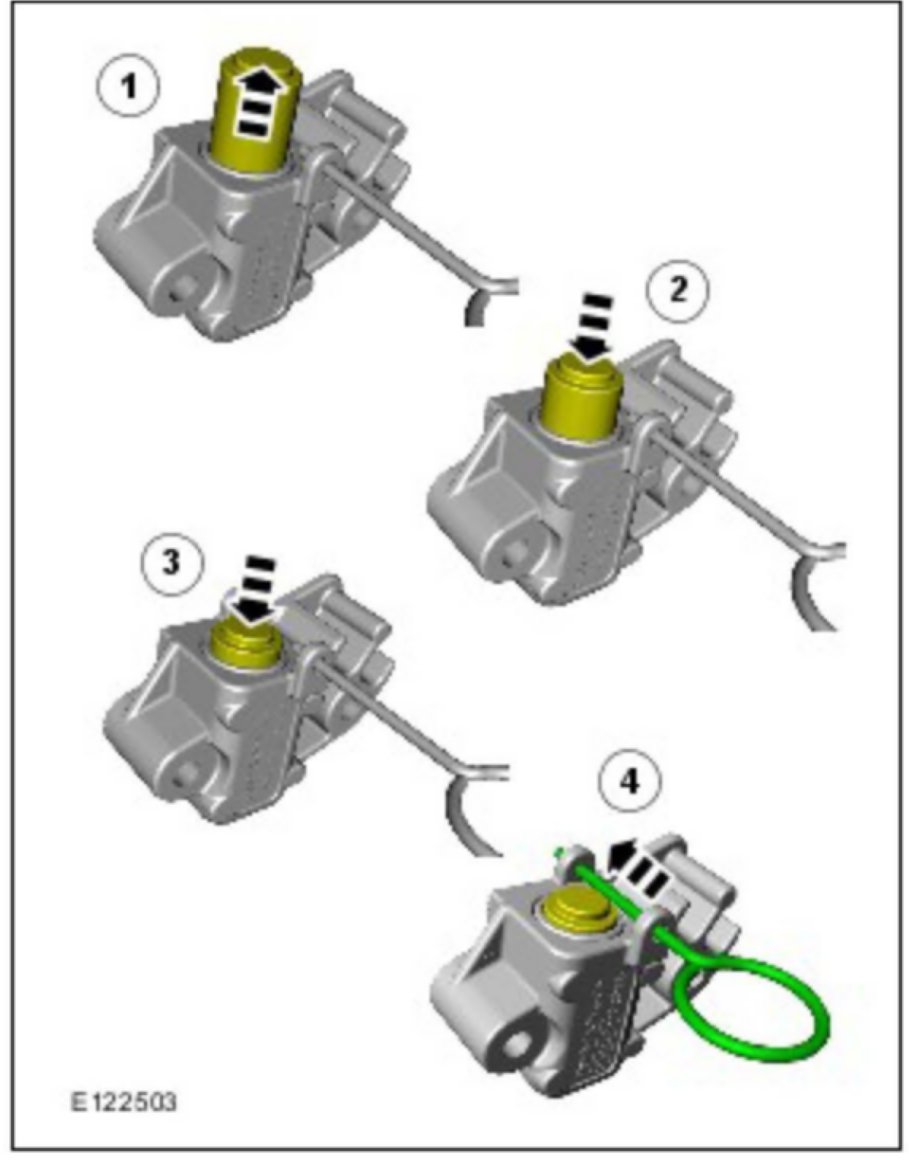 1

2

3

4

E122503