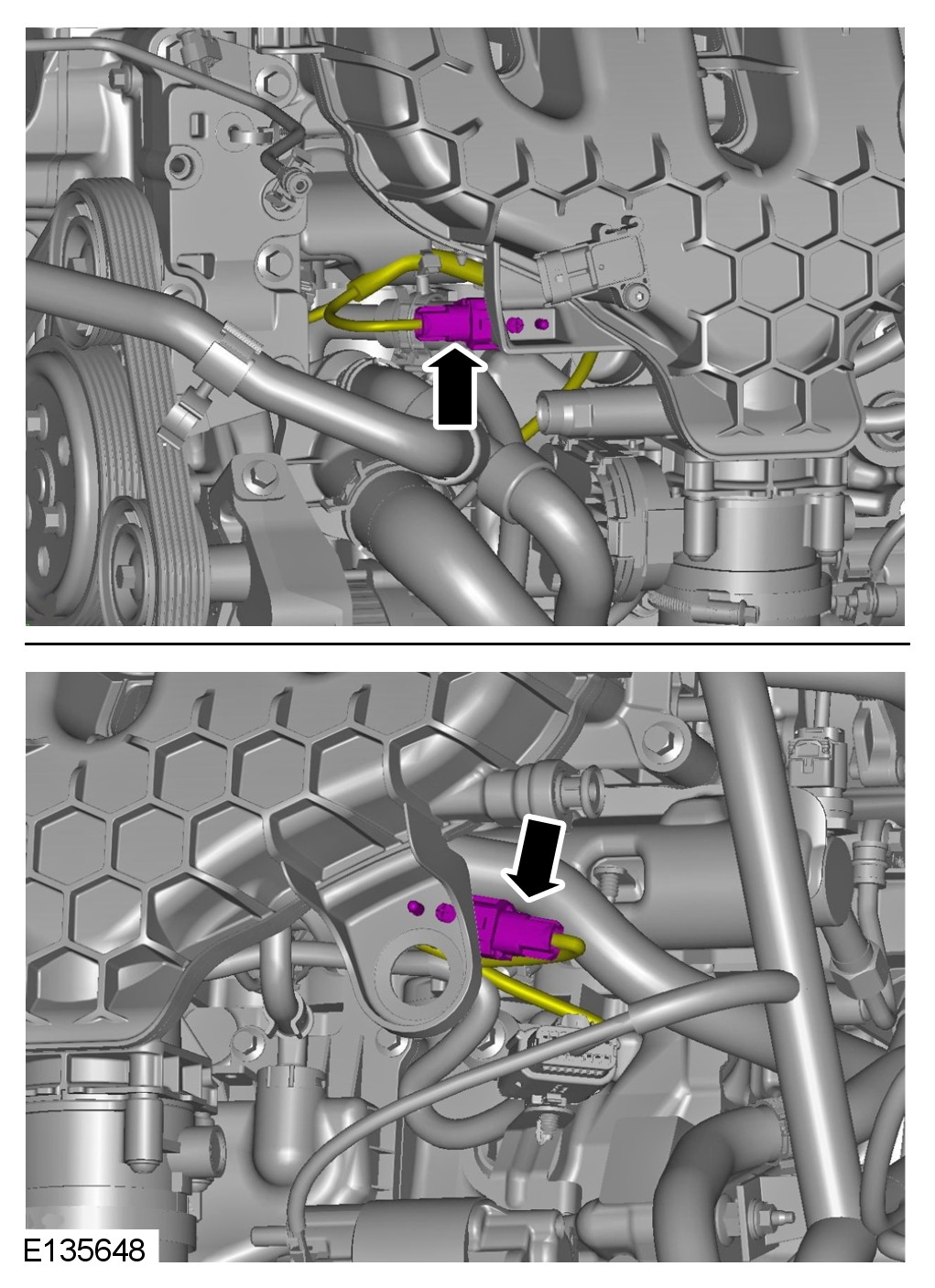 E135648