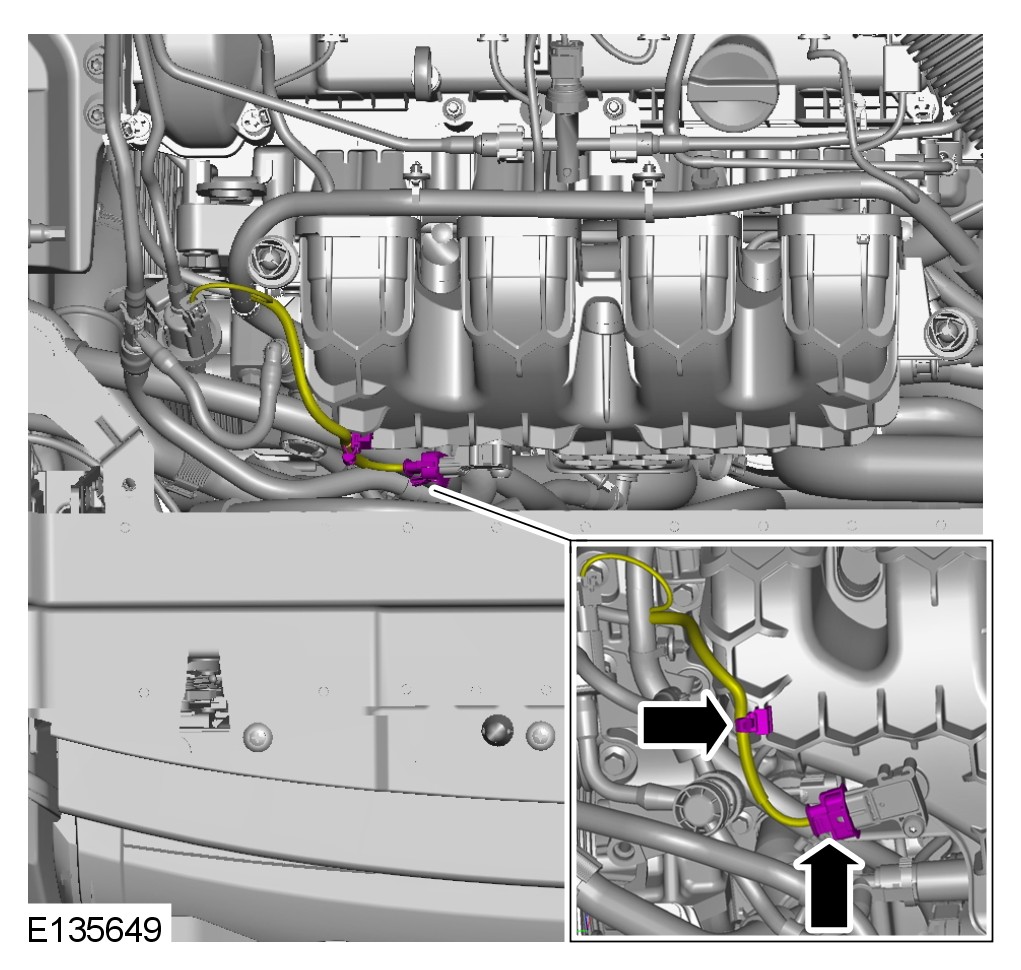 E135649