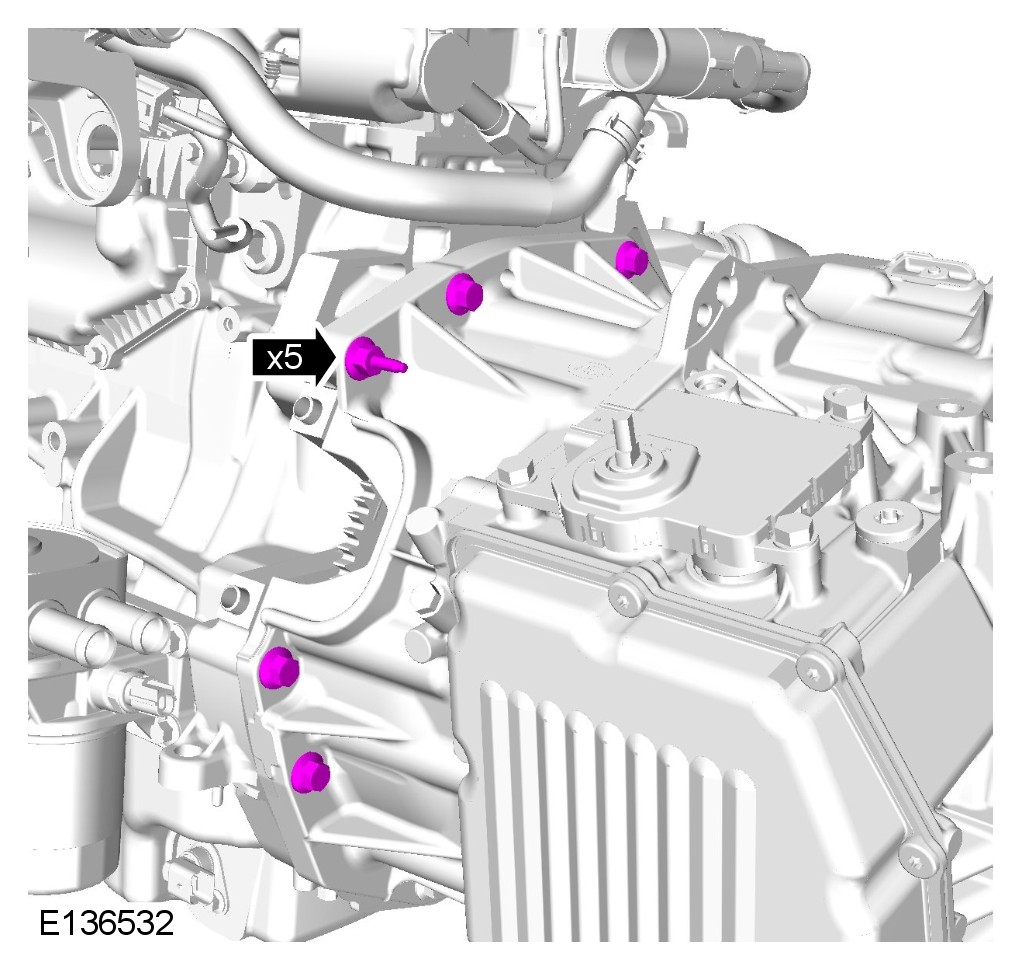 x5

E136532