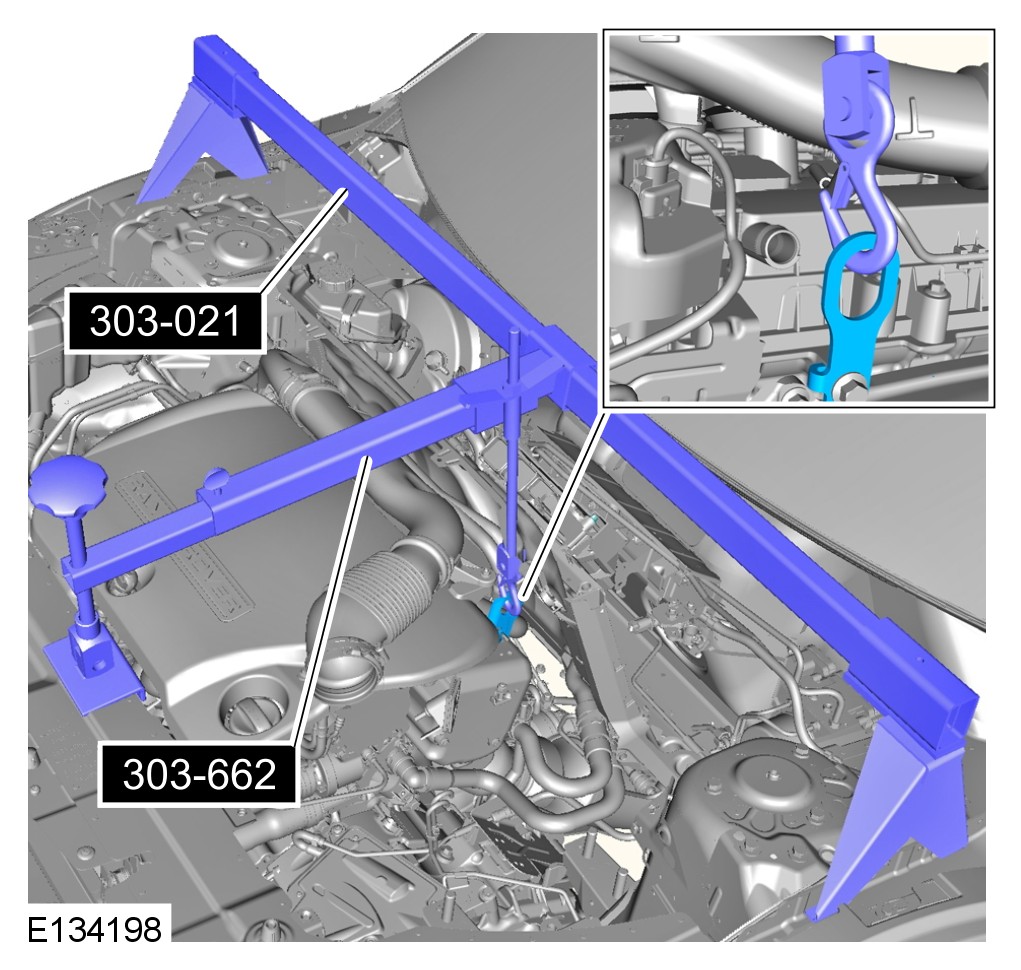 303-021

303-662

E134198