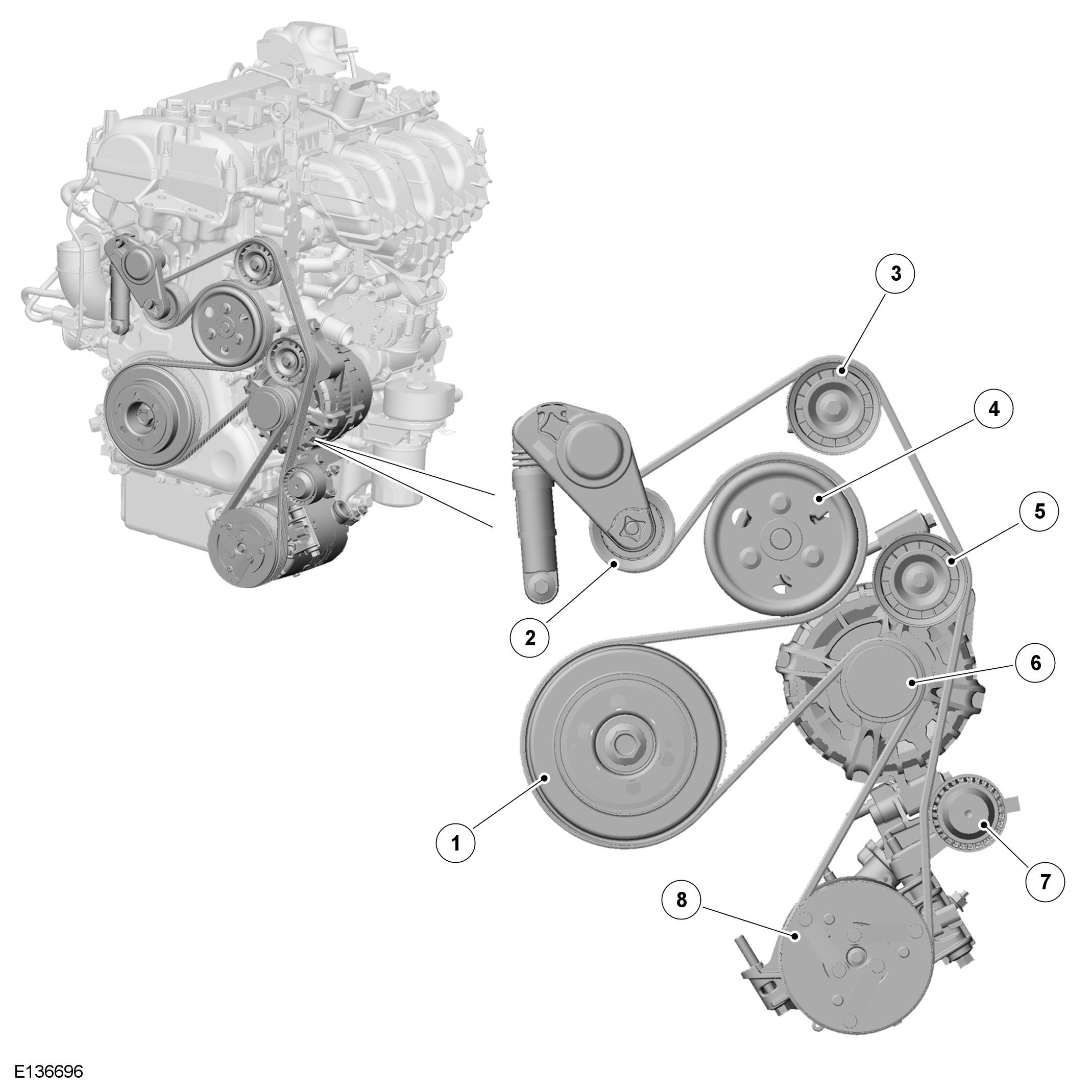 3
4
5
2
6
1
7
8
E136696