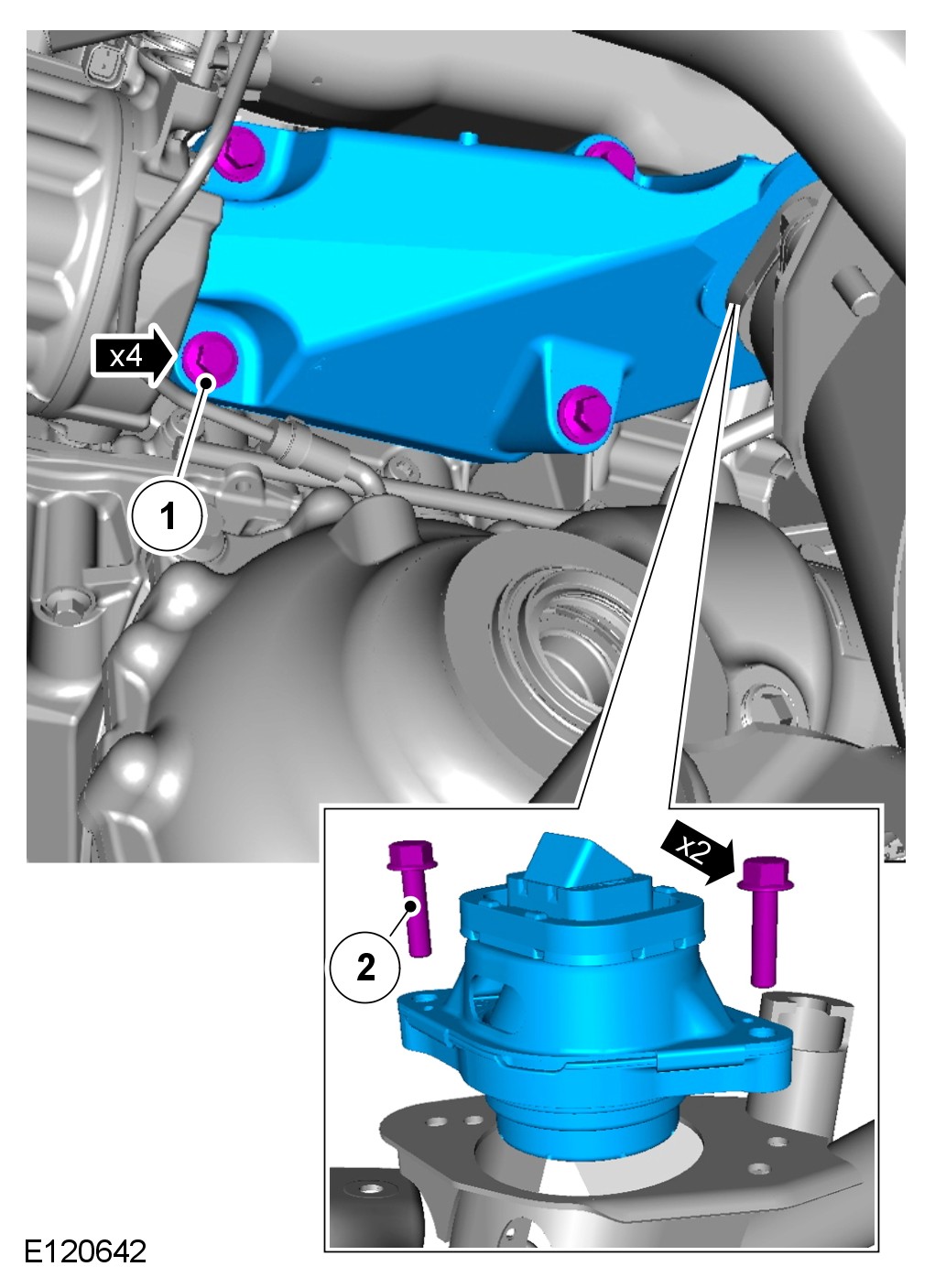 x4
1
x2
2
E120642