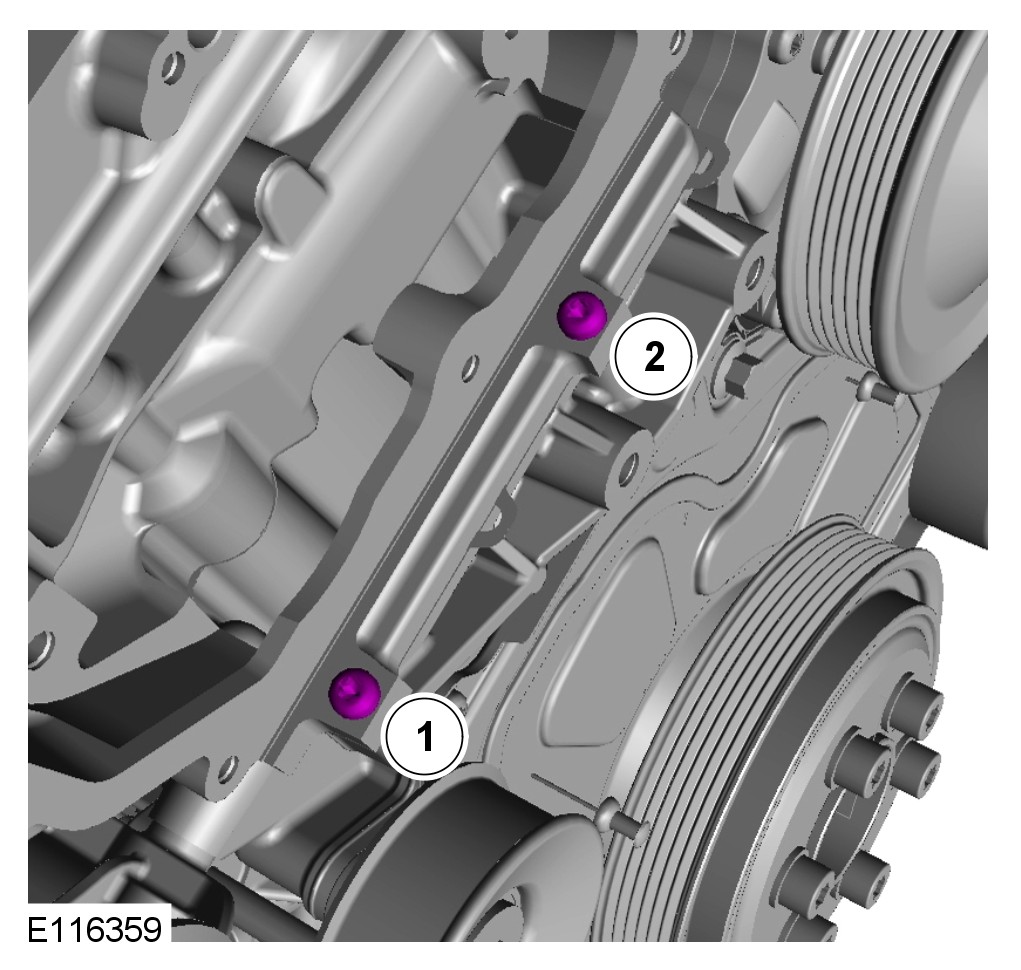 2

1

E116359