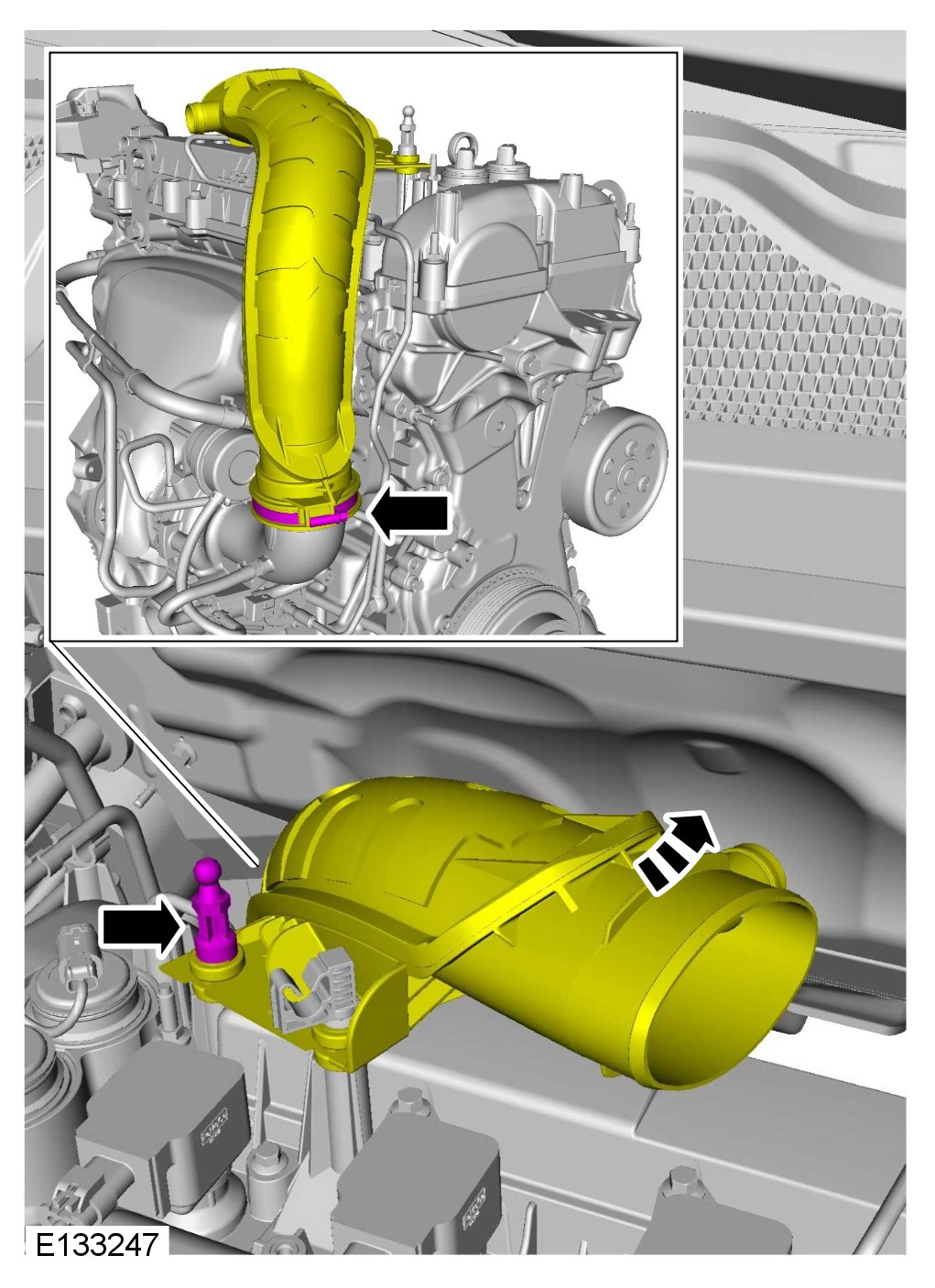 E133247