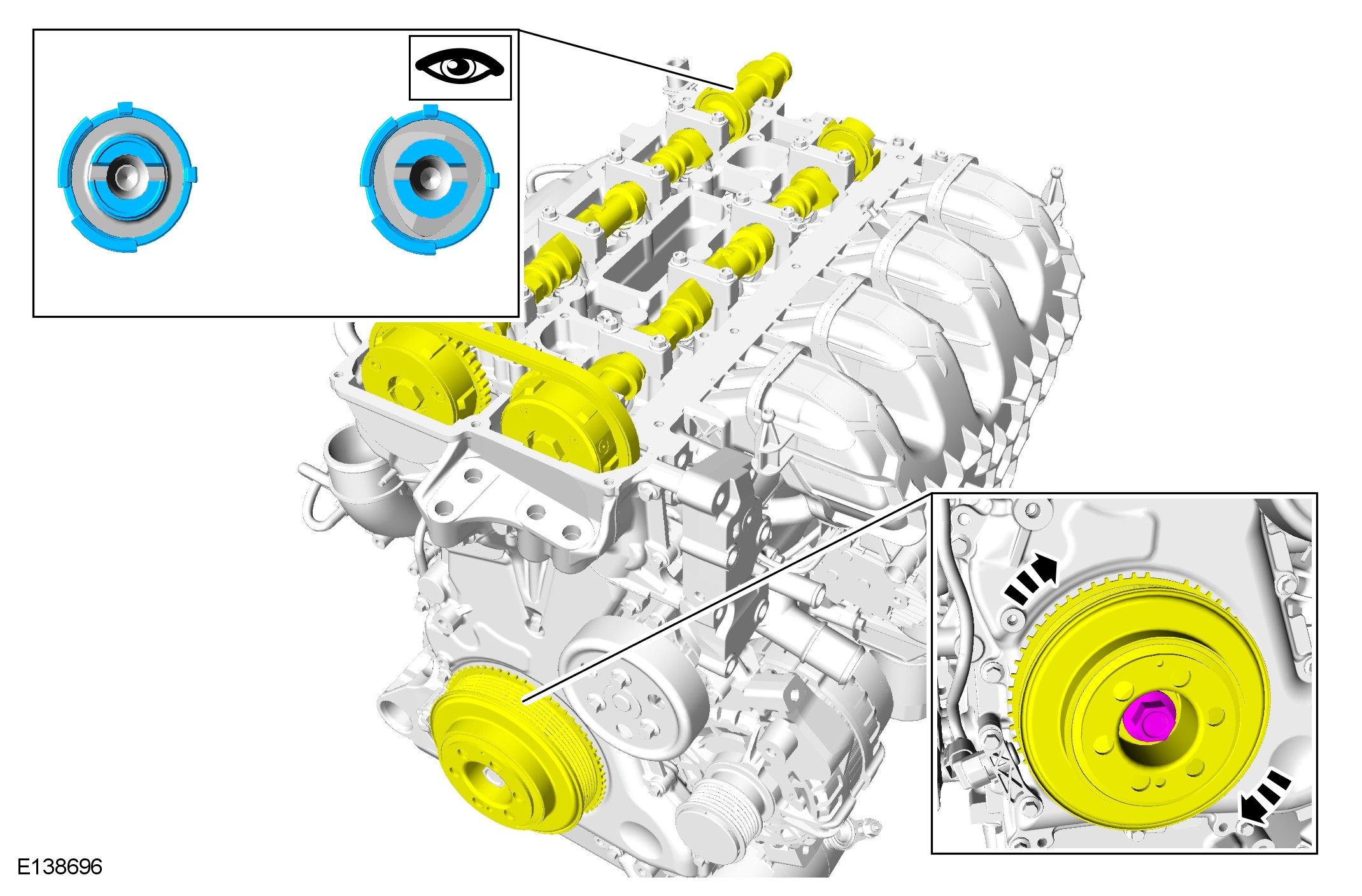 E138696