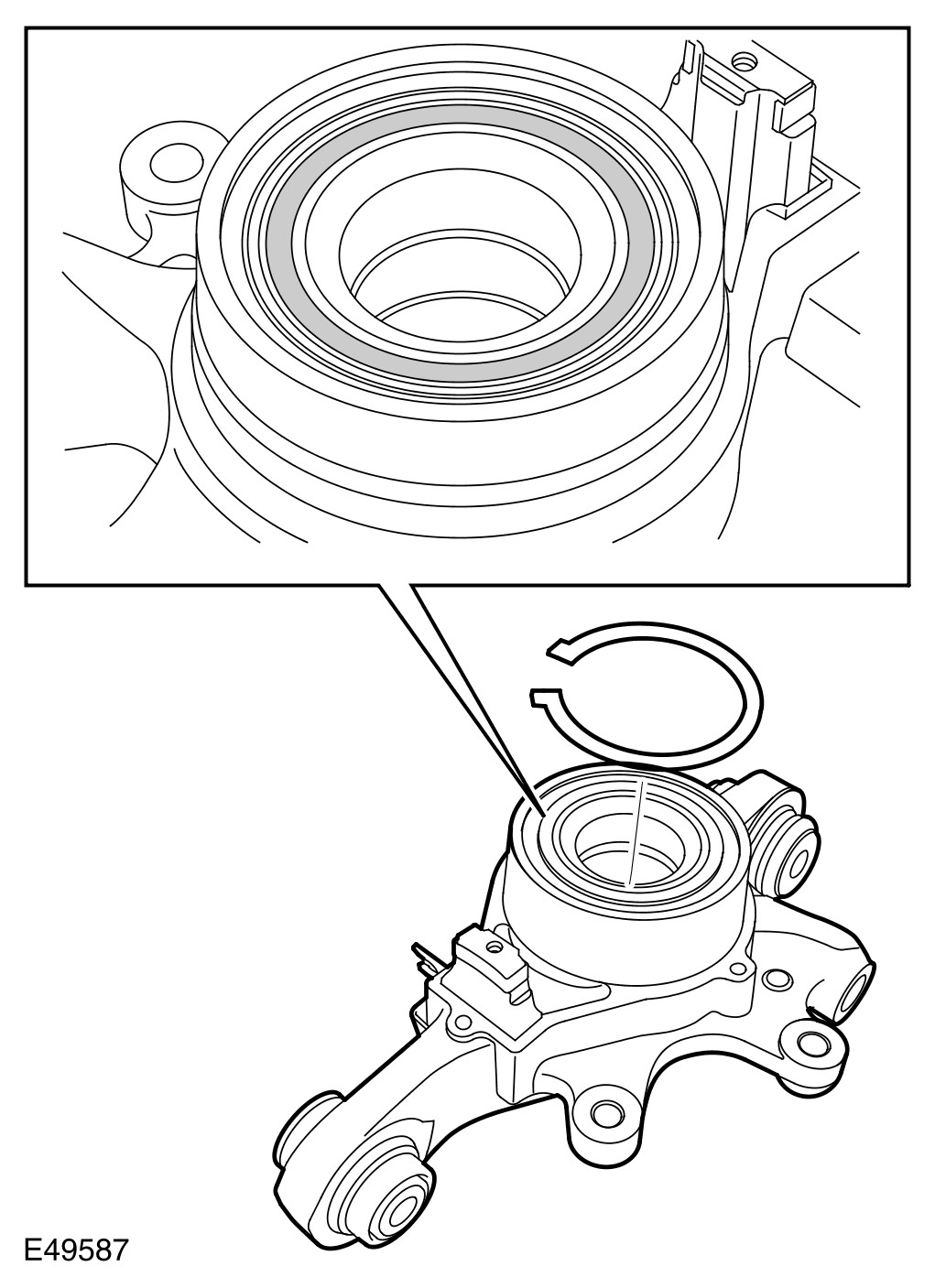 E49587