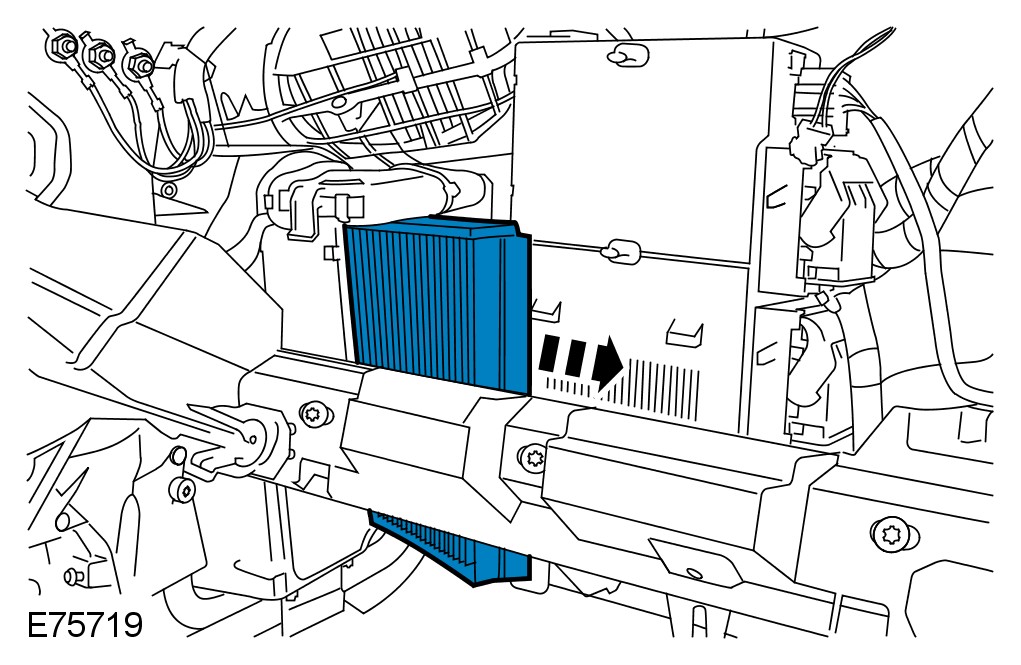 E75719