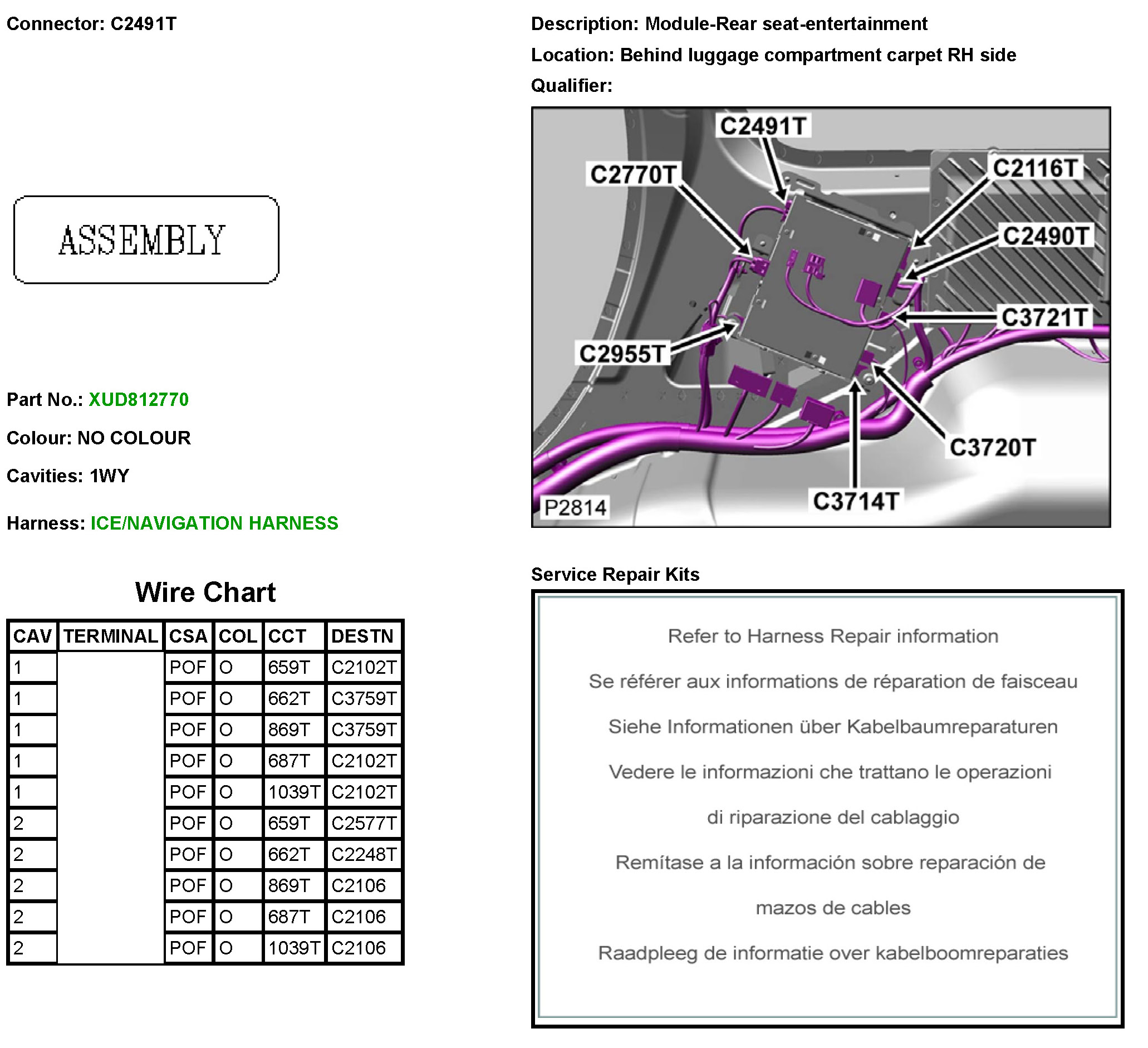 Connector: C2491T

ASSEMBLY

Part No.: XUD812770

Colour: NO COLOUR

Cavities: 1WY

Harness: ICE/NAVIGATION HARNESS

Wire Chart

| CAV | TERMINAL | CSA | COL | CCT | DESTN |
|---|---|---|---|---|---|
| 1 | | POF | O | 659T | C2102T |
| 1 | | POF | O | 662T | C3759T |
| 1 | | POF | O | 869T | C3759T |
| 1 | | POF | O | 687T | C2102T |
| 1 | | POF | O | 1039T | C2102T |
| 2 | | POF | O | 659T | C2577T |
| 2 | | POF | O | 662T | C2248T |
| 2 | | POF | O | 869T | C2106 |
| 2 | | POF | O | 687T | C2106 |
| 2 | | POF | O | 1039T | C2106 |

Description: Module-Rear seat-entertainment

Location: Behind luggage compartment carpet RH side

Qualifier:

C2491T
C2770T
C2116T
C2490T
C3721T
C2955T
C3720T
C3714T
P2814

Service Repair Kits

Refer to Harness Repair information

Se référer aux informations de réparation de faisceau

Siehe Informationen über Kabelbaumreparaturen

Vedere le informazioni che trattano le operazioni di riparazione del cablaggio

Remítase a la información sobre reparación de mazos de cables

Raadpleeg de informatie over kabelboomreparaties