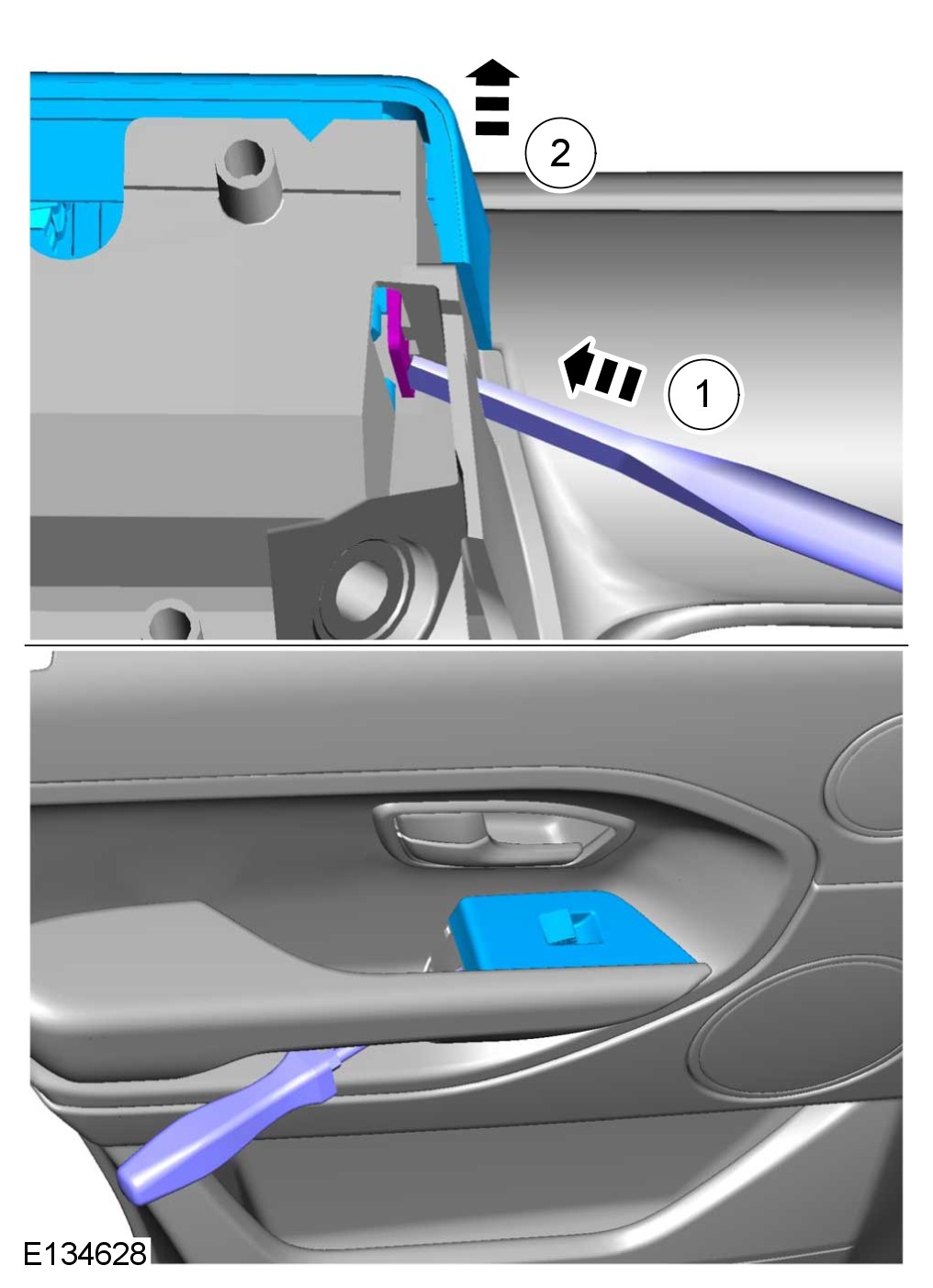 2

1

E134628