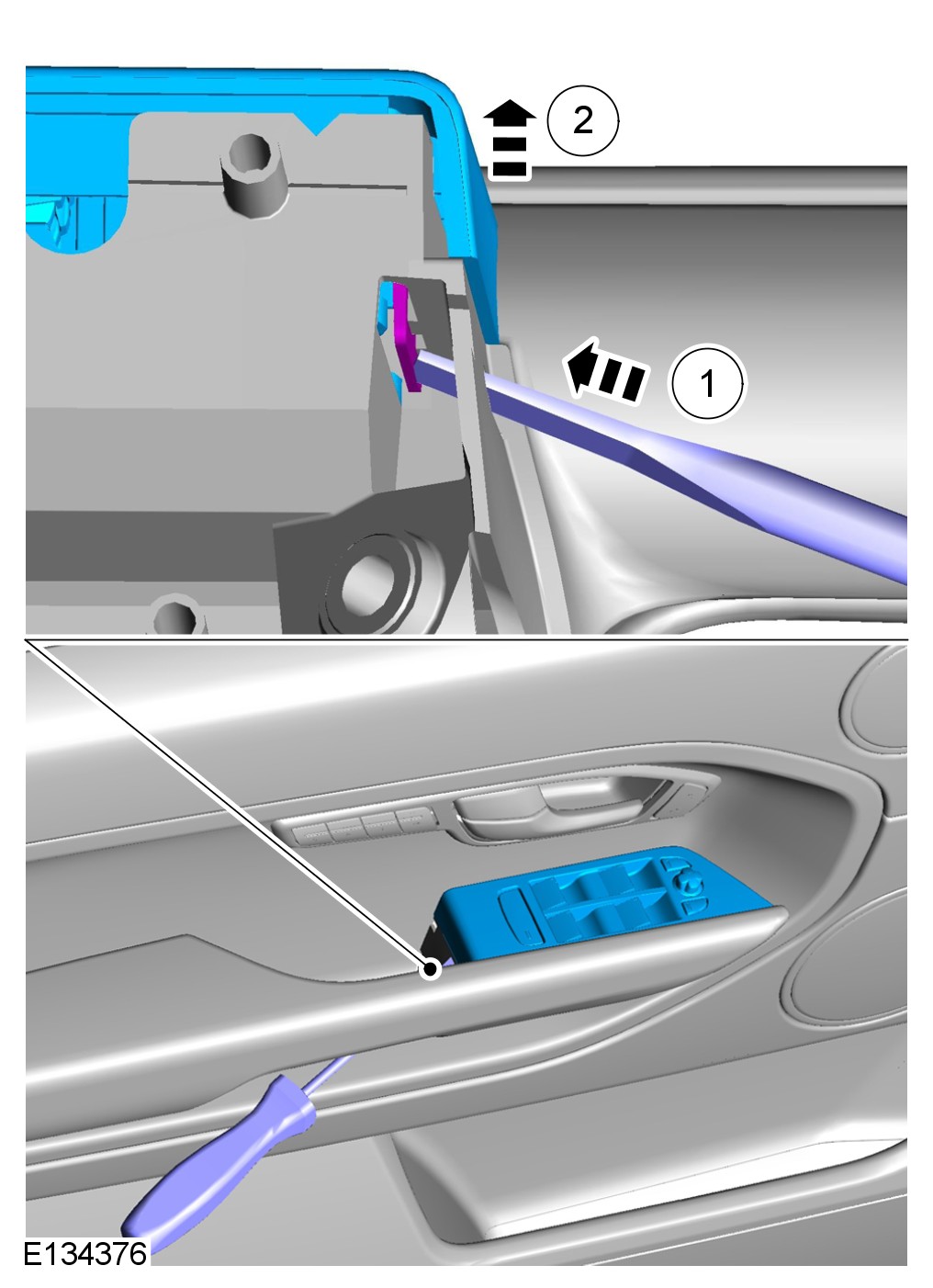 2

1

E134376