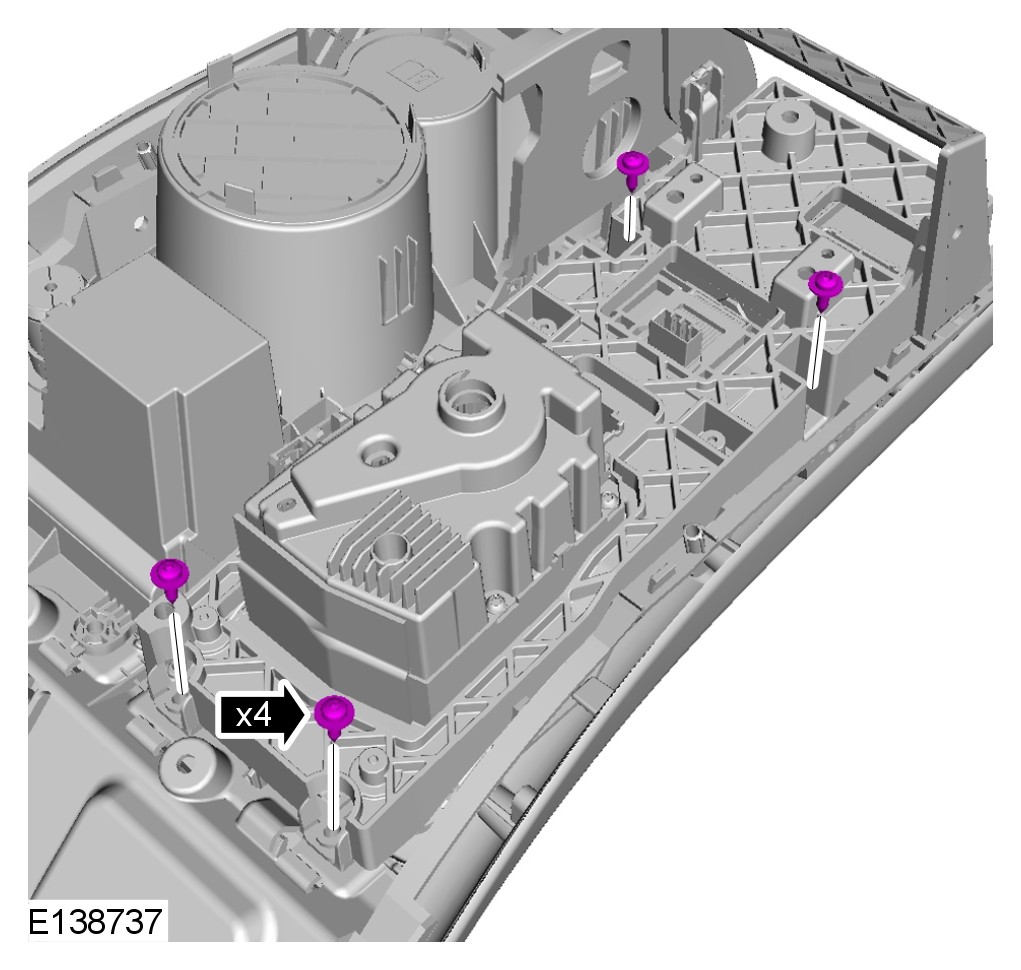 x4

E138737