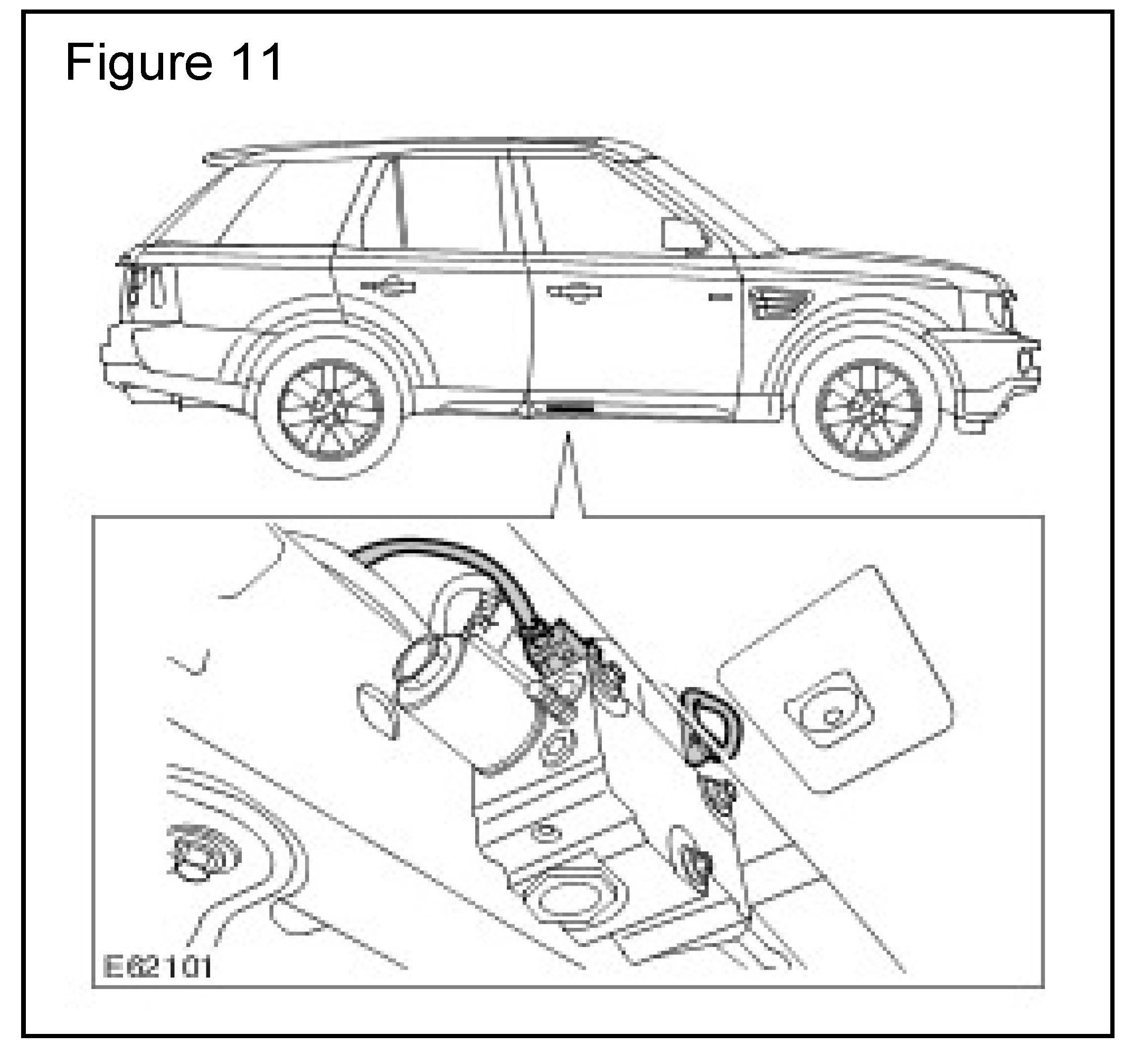 Figure 11

E62101