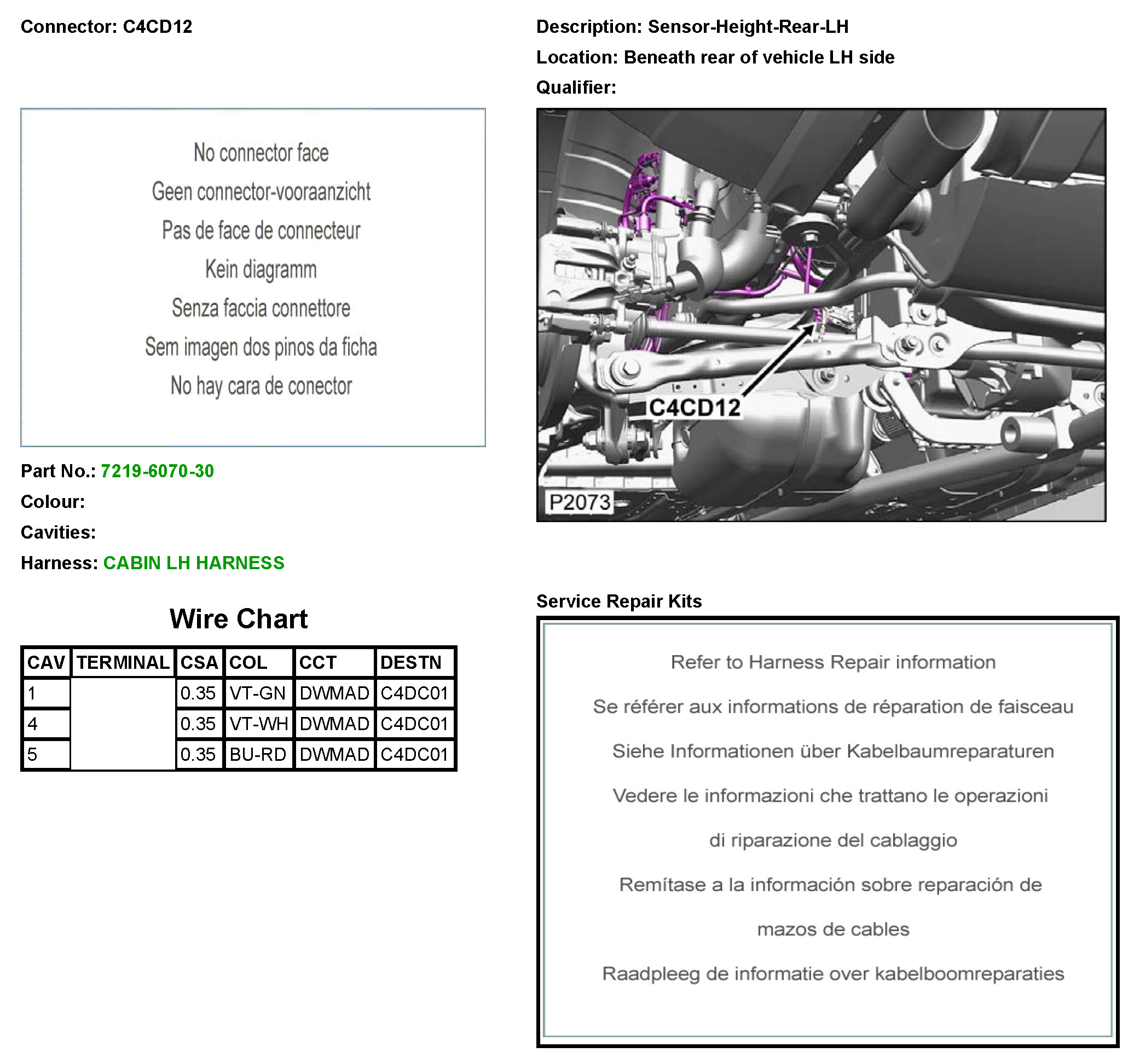 Connector: C4CD12

No connector face

Geen connector-vooraanzicht

Pas de face de connecteur

Kein diagramm

Senza faccia connettore

Sem imagen dos pinos da ficha

No hay cara de conector

Part No.: 7219-6070-30

Colour:

Cavities:

Harness: CABIN LH HARNESS

Wire Chart

| CAV | TERMINAL | CSA | COL | CCT | DESTN |
|---|---|---|---|---|---|
| 1 | | 0.35 | VT-GN | DWMAD | C4DC01 |
| 4 | | 0.35 | VT-WH | DWMAD | C4DC01 |
| 5 | | 0.35 | BU-RD | DWMAD | C4DC01 |

Description: Sensor-Height-Rear-LH

Location: Beneath rear of vehicle LH side

Qualifier:

C4CD12

P2073

Service Repair Kits

Refer to Harness Repair information

Se référer aux informations de réparation de faisceau

Siehe Informationen über Kabelbaumreparaturen

Vedere le informazioni che trattano le operazioni

di riparazione del cablaggio

Remítase a la información sobre reparación de

mazos de cables

Raadpleeg de informatie over kabelboomreparaties