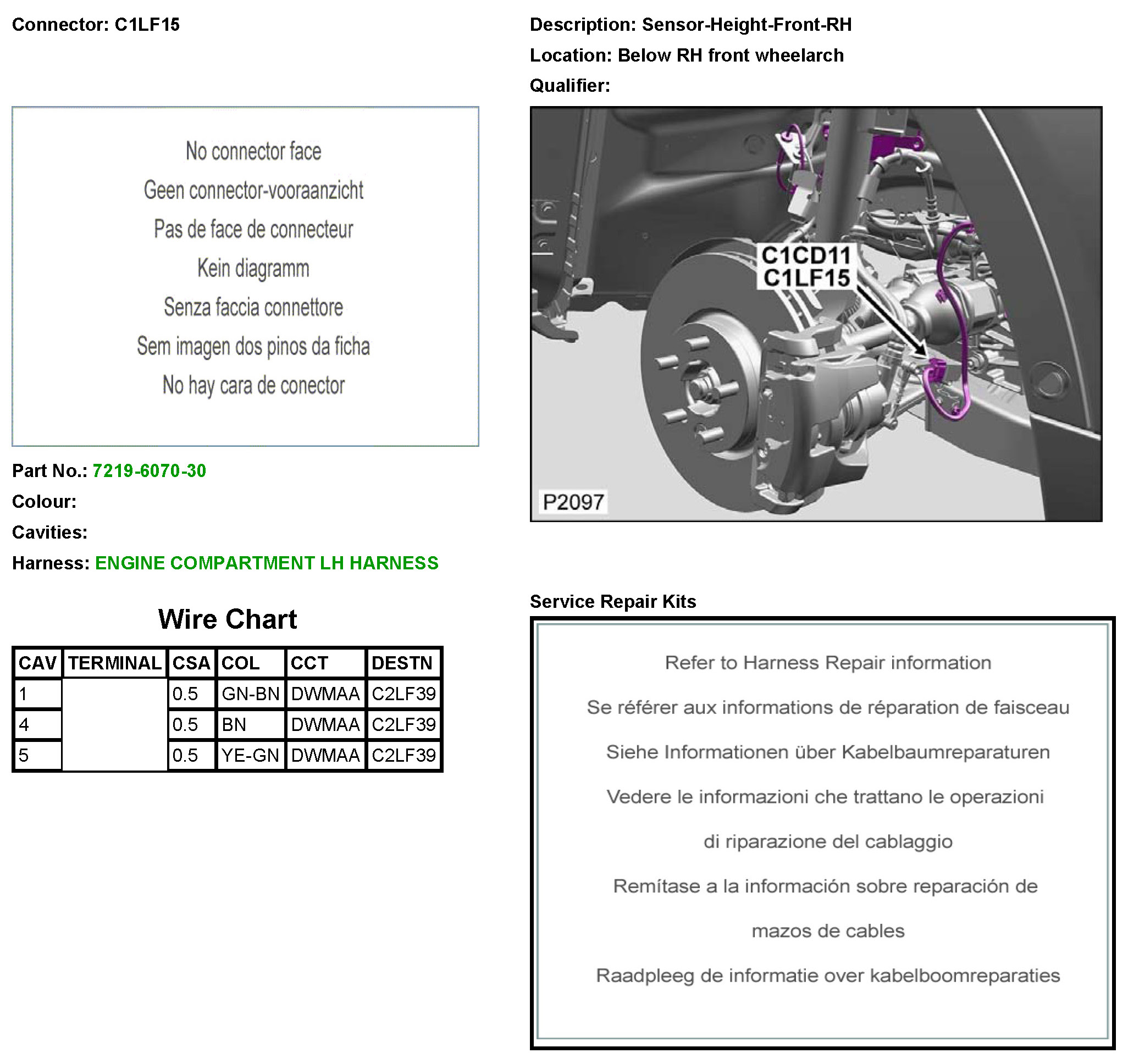 Connector: C1LF15

No connector face
Geen connector-vooraanzicht
Pas de face de connecteur
Kein diagramm
Senza faccia connettore
Sem imagen dos pinos da ficha
No hay cara de conector

Part No.: 7219-6070-30
Colour:
Cavities:
Harness: ENGINE COMPARTMENT LH HARNESS

Wire Chart

| CAV | TERMINAL | CSA | COL | CCT | DESTN |
|---|---|---|---|---|---|
| 1 | | 0.5 | GN-BN | DWMAA | C2LF39 |
| 4 | | 0.5 | BN | DWMAA | C2LF39 |
| 5 | | 0.5 | YE-GN | DWMAA | C2LF39 |

Description: Sensor-Height-Front-RH
Location: Below RH front wheelarch
Qualifier:

C1CD11
C1LF15
P2097

Service Repair Kits

Refer to Harness Repair information
Se référer aux informations de réparation de faisceau
Siehe Informationen über Kabelbaumreparaturen
Vedere le informazioni che trattano le operazioni di riparazione del cablaggio
Remítase a la información sobre reparación de mazos de cables
Raadpleeg de informatie over kabelboomreparaties