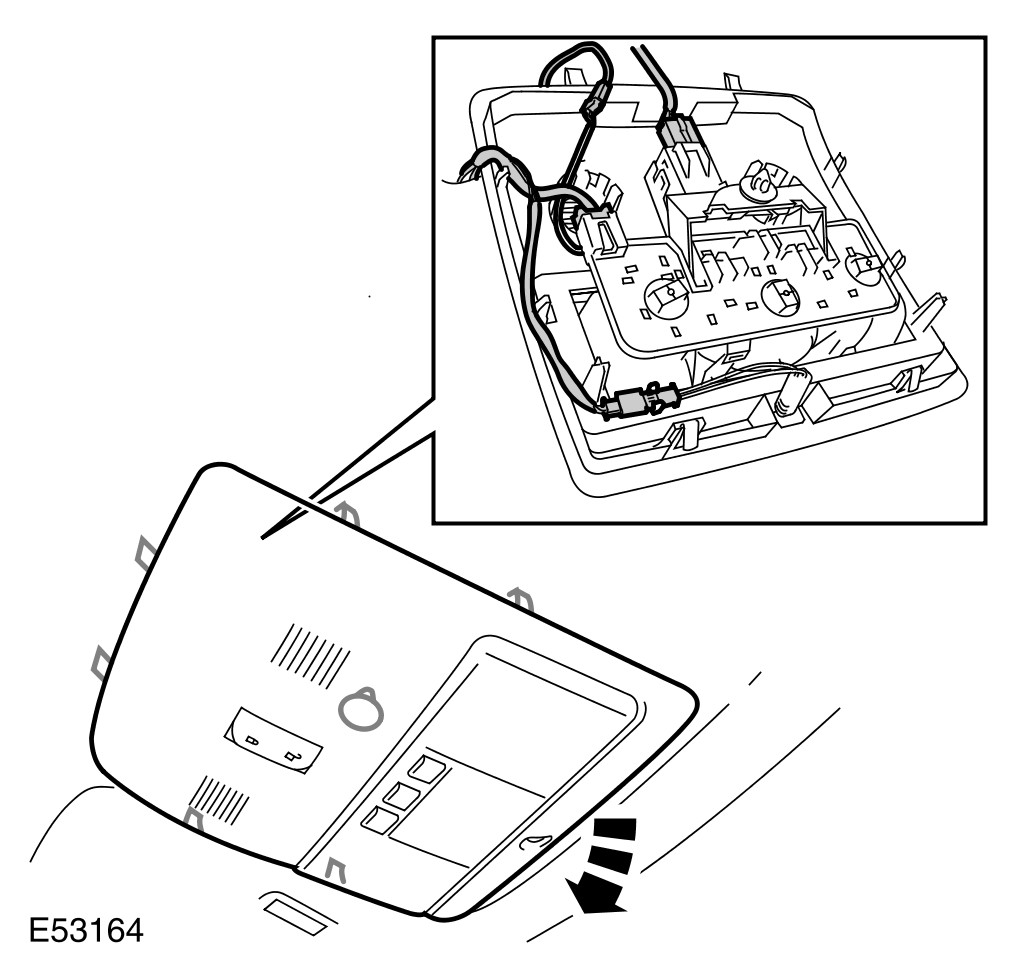 E53164