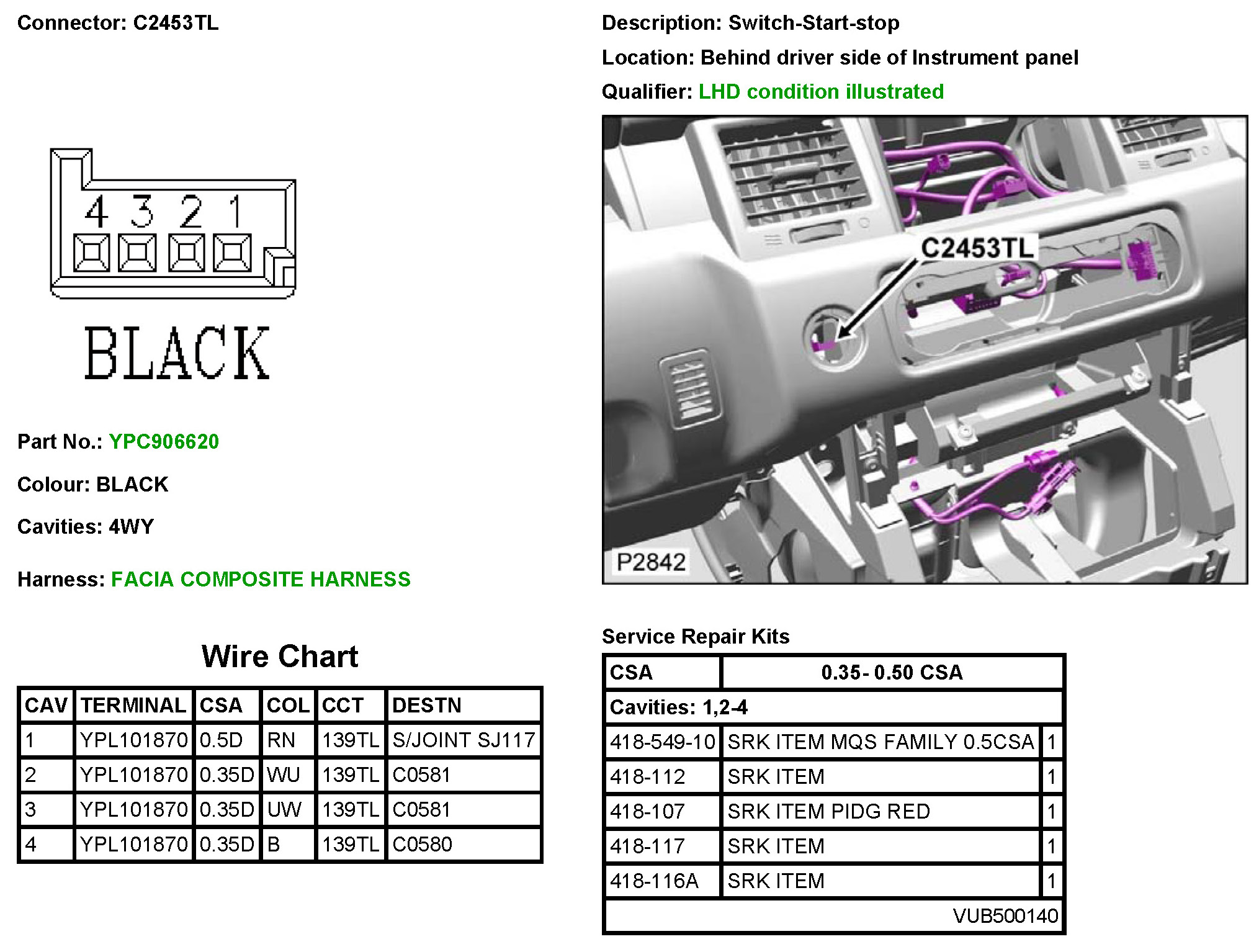 Connector: C2453TL

4 3 2 1

BLACK

Part No.: YPC906620

Colour: BLACK

Cavities: 4WY

Harness: FACIA COMPOSITE HARNESS

Wire Chart

| CAV | TERMINAL | CSA | COL | CCT | DESTN |
|---|---|---|---|---|---|
| 1 | YPL101870 | 0.5D | RN | 139TL | S/JOINT SJ117 |
| 2 | YPL101870 | 0.35D | WU | 139TL | C0581 |
| 3 | YPL101870 | 0.35D | UW | 139TL | C0581 |
| 4 | YPL101870 | 0.35D | B | 139TL | C0580 |

Description: Switch-Start-stop

Location: Behind driver side of Instrument panel

Qualifier: LHD condition illustrated

C2453TL

P2842

Service Repair Kits

| CSA | 0.35- 0.50 CSA | |
|---|---|---|
| Cavities: 1,2-4 | | |
| 418-549-10 | SRK ITEM MQS FAMILY 0.5CSA | 1 |
| 418-112 | SRK ITEM | 1 |
| 418-107 | SRK ITEM PIDG RED | 1 |
| 418-117 | SRK ITEM | 1 |
| 418-116A | SRK ITEM | 1 |
| | VUB500140 | |