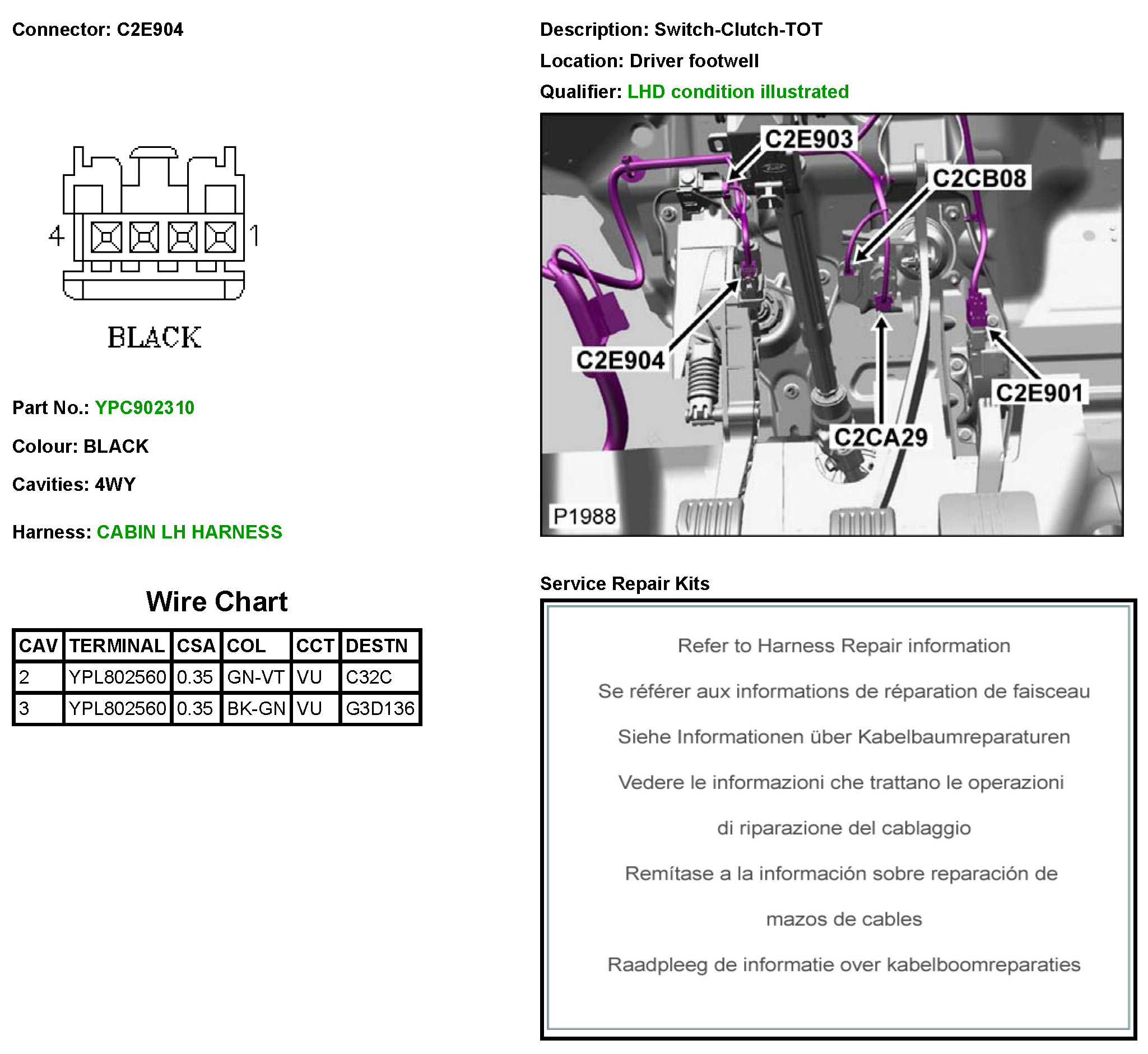 Connector: C2E904

4 1

BLACK

Part No.: YPC902310

Colour: BLACK

Cavities: 4WY

Harness: CABIN LH HARNESS

Wire Chart

| CAV | TERMINAL | CSA | COL | CCT | DESTN |
|---|---|---|---|---|---|
| 2 | YPL802560 | 0.35 | GN-VT | VU | C32C |
| 3 | YPL802560 | 0.35 | BK-GN | VU | G3D136 |

Description: Switch-Clutch-TOT

Location: Driver footwell

Qualifier: LHD condition illustrated

C2E903
C2CB08
C2E904
C2E901
C2CA29
P1988

Service Repair Kits

Refer to Harness Repair information

Se référer aux informations de réparation de faisceau

Siehe Informationen über Kabelbaumreparaturen

Vedere le informazioni che trattano le operazioni di riparazione del cablaggio

Remítase a la información sobre reparación de mazos de cables

Raadpleeg de informatie over kabelboomreparaties