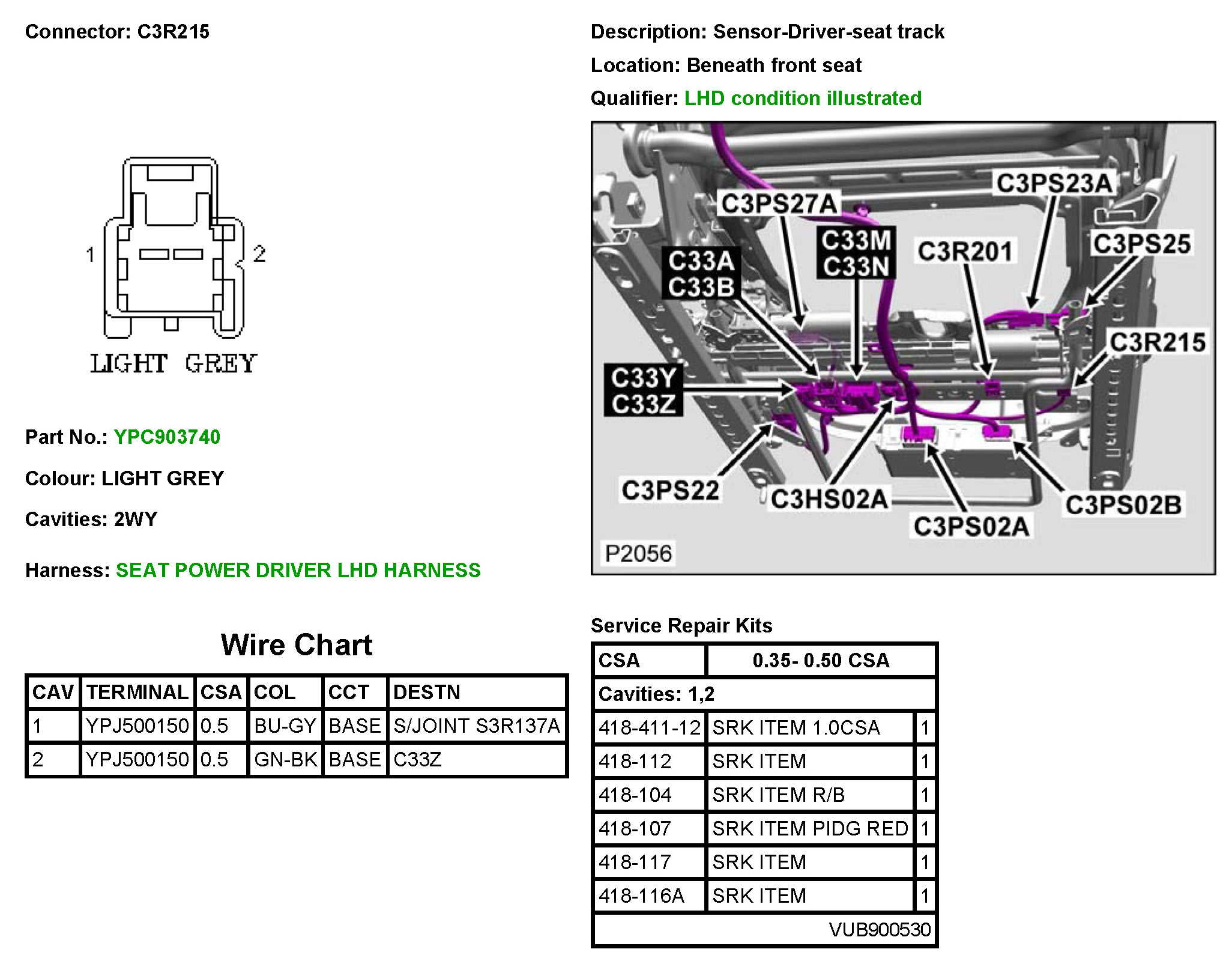 Connector: C3R215

1
2
LIGHT GREY

Part No.: YPC903740

Colour: LIGHT GREY

Cavities: 2WY

Harness: SEAT POWER DRIVER LHD HARNESS

Wire Chart

| CAV | TERMINAL | CSA | COL | CCT | DESTN |
|---|---|---|---|---|---|
| 1 | YPJ500150 | 0.5 | BU-GY | BASE | S/JOINT S3R137A |
| 2 | YPJ500150 | 0.5 | GN-BK | BASE | C33Z |

Description: Sensor-Driver-seat track

Location: Beneath front seat

Qualifier: LHD condition illustrated

C3PS27A
C3PS23A
C33M
C33N
C3R201
C3PS25
C33A
C33B
C3R215
C33Y
C33Z
C3PS22
C3HS02A
C3PS02A
C3PS02B
P2056

Service Repair Kits

| CSA | 0.35- 0.50 CSA | |
|---|---|---|
| Cavities: 1,2 | | |
| 418-411-12 | SRK ITEM 1.0CSA | 1 |
| 418-112 | SRK ITEM | 1 |
| 418-104 | SRK ITEM R/B | 1 |
| 418-107 | SRK ITEM PIDG RED | 1 |
| 418-117 | SRK ITEM | 1 |
| 418-116A | SRK ITEM | 1 |
| | VUB900530 | |