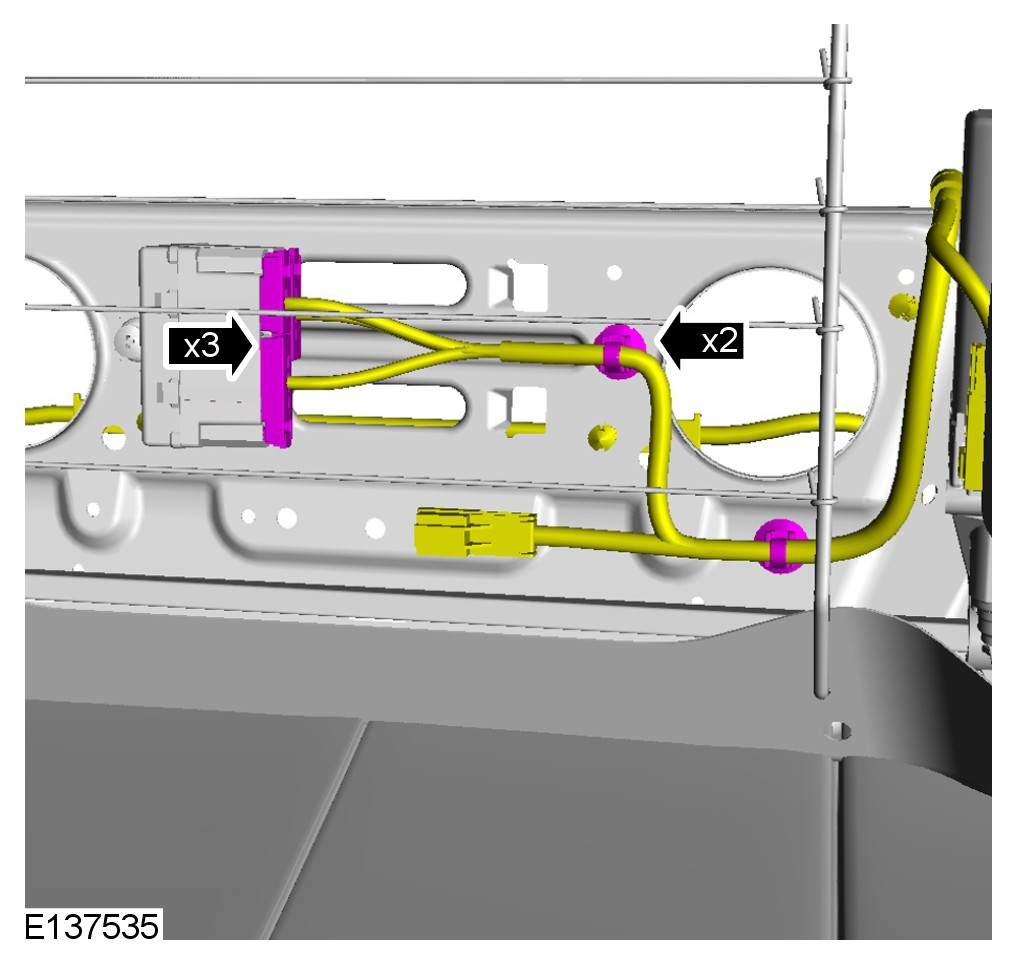 x3
x2
E137535