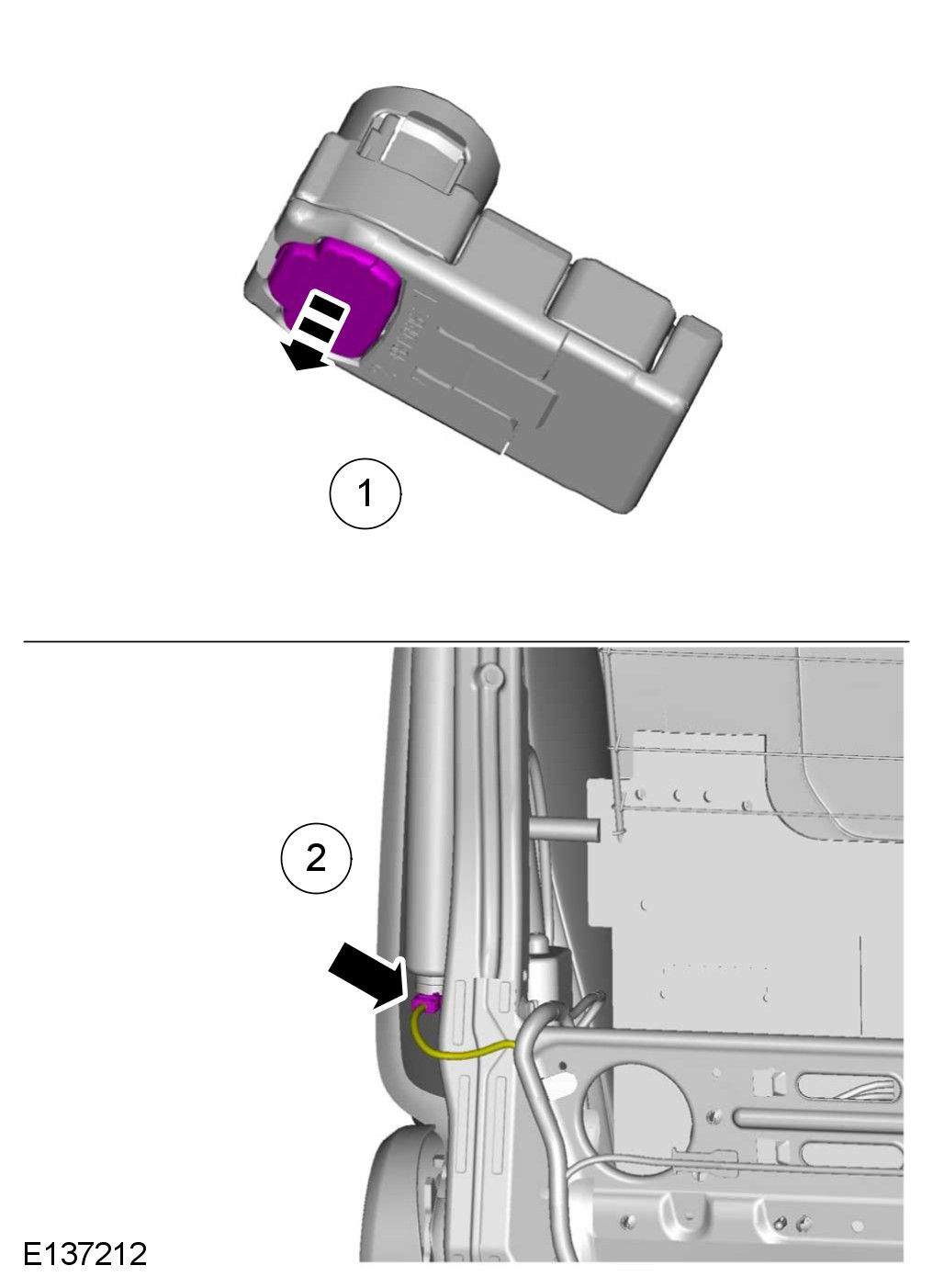 1

2

E137212