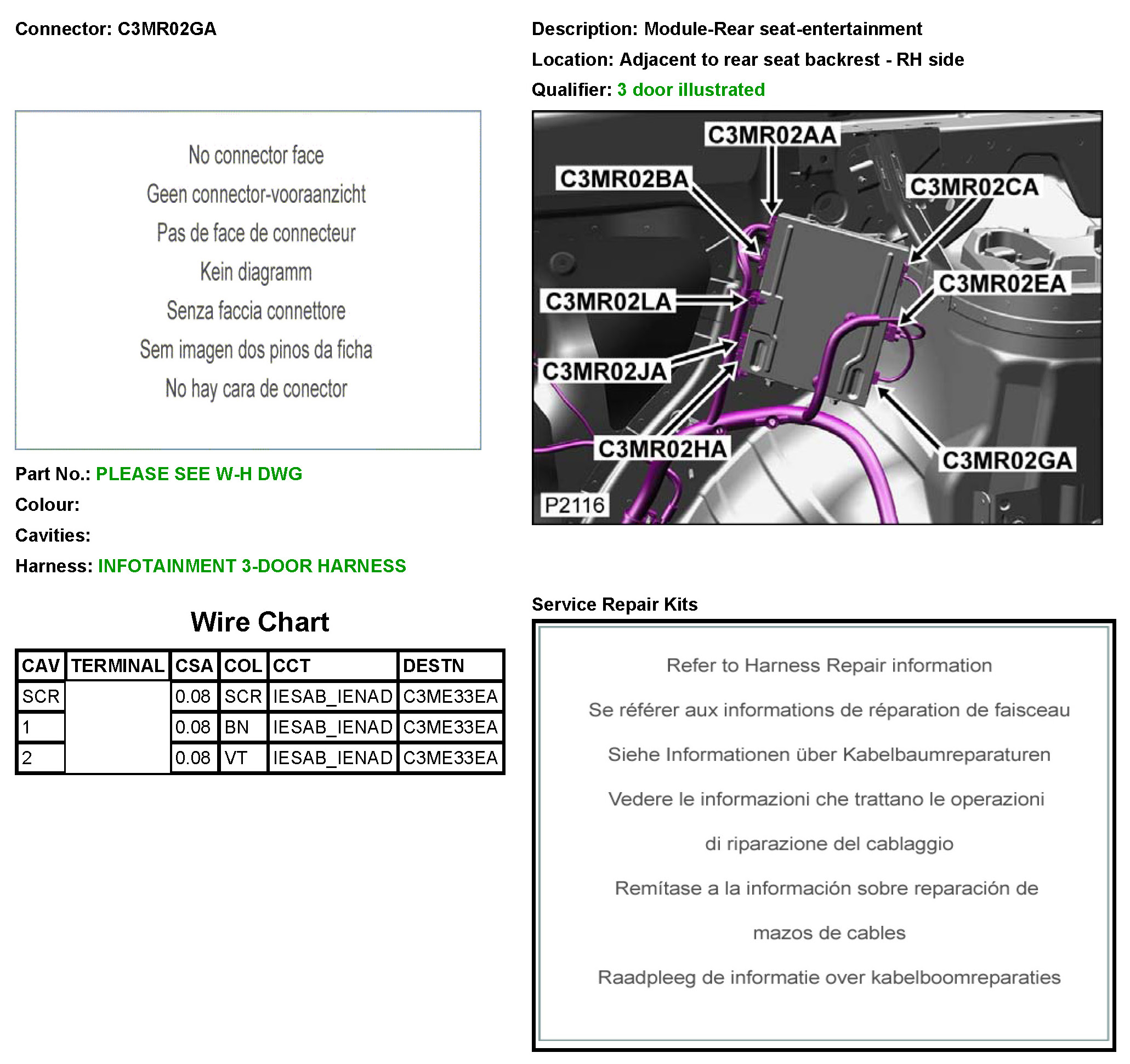 Connector: C3MR02GA

No connector face

Geen connector-vooraanzicht

Pas de face de connecteur

Kein diagramm

Senza faccia connettore

Sem imagen dos pinos da ficha

No hay cara de conector

Part No.: PLEASE SEE W-H DWG

Colour:

Cavities:

Harness: INFOTAINMENT 3-DOOR HARNESS

Wire Chart

| CAV | TERMINAL | CSA | COL | CCT | DESTN |
|---|---|---|---|---|---|
| SCR | | 0.08 | SCR | IESAB_IENAD | C3ME33EA |
| 1 | | 0.08 | BN | IESAB_IENAD | C3ME33EA |
| 2 | | 0.08 | VT | IESAB_IENAD | C3ME33EA |

Description: Module-Rear seat-entertainment

Location: Adjacent to rear seat backrest - RH side

Qualifier: 3 door illustrated

C3MR02AA
C3MR02BA
C3MR02CA
C3MR02EA
C3MR02LA
C3MR02JA
C3MR02HA
C3MR02GA
P2116

Service Repair Kits

Refer to Harness Repair information

Se référer aux informations de réparation de faisceau

Siehe Informationen über Kabelbaumreparaturen

Vedere le informazioni che trattano le operazioni di riparazione del cablaggio

Remítase a la información sobre reparación de mazos de cables

Raadpleeg de informatie over kabelboomreparaties