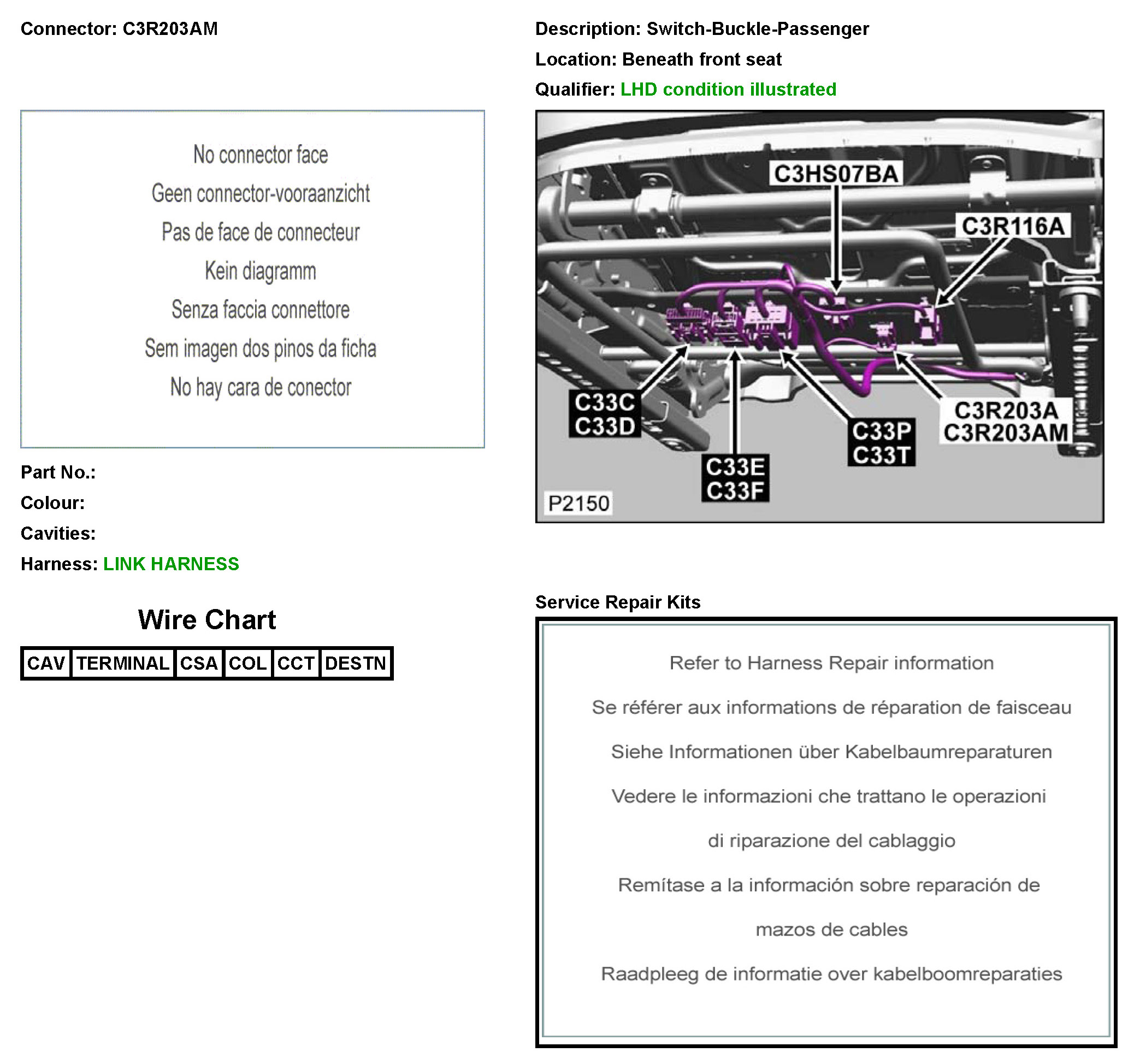 Connector: C3R203AM

No connector face

Geen connector-vooraanzicht

Pas de face de connecteur

Kein diagramm

Senza faccia connettore

Sem imagen dos pinos da ficha

No hay cara de conector

Part No.:

Colour:

Cavities:

Harness: LINK HARNESS

Wire Chart

| CAV | TERMINAL | CSA | COL | CCT | DESTN |
|---|---|---|---|---|---|

Description: Switch-Buckle-Passenger

Location: Beneath front seat

Qualifier: LHD condition illustrated

C3HS07BA

C3R116A

C33C
C33D

C33E
C33F

C33P
C33T

C3R203A
C3R203AM

P2150

Service Repair Kits

Refer to Harness Repair information

Se référer aux informations de réparation de faisceau

Siehe Informationen über Kabelbaumreparaturen

Vedere le informazioni che trattano le operazioni di riparazione del cablaggio

Remítase a la información sobre reparación de mazos de cables

Raadpleeg de informatie over kabelboomreparaties