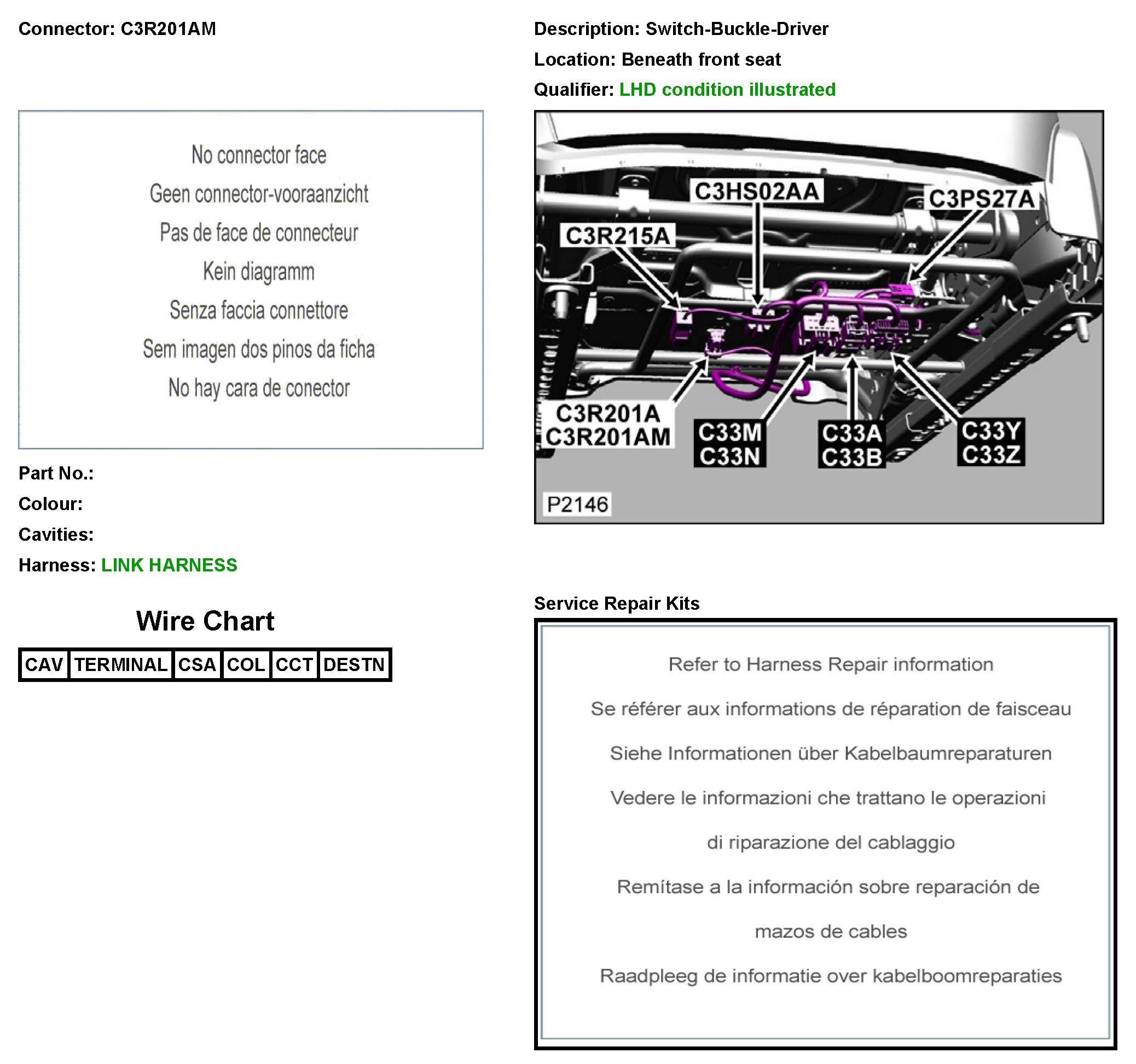 Connector: C3R201AM

No connector face

Geen connector-vooraanzicht

Pas de face de connecteur

Kein diagramm

Senza faccia connettore

Sem imagen dos pinos da ficha

No hay cara de conector

Part No.:

Colour:

Cavities:

Harness: LINK HARNESS

Wire Chart

| CAV | TERMINAL | CSA | COL | CCT | DESTN |
|---|---|---|---|---|---|

Description: Switch-Buckle-Driver

Location: Beneath front seat

Qualifier: LHD condition illustrated

C3HS02AA
C3PS27A
C3R215A
C3R201A
C3R201AM
C33M
C33N
C33A
C33B
C33Y
C33Z
P2146

Service Repair Kits

Refer to Harness Repair information

Se référer aux informations de réparation de faisceau

Siehe Informationen über Kabelbaumreparaturen

Vedere le informazioni che trattano le operazioni di riparazione del cablaggio

Remítase a la información sobre reparación de mazos de cables

Raadpleeg de informatie over kabelboomreparaties