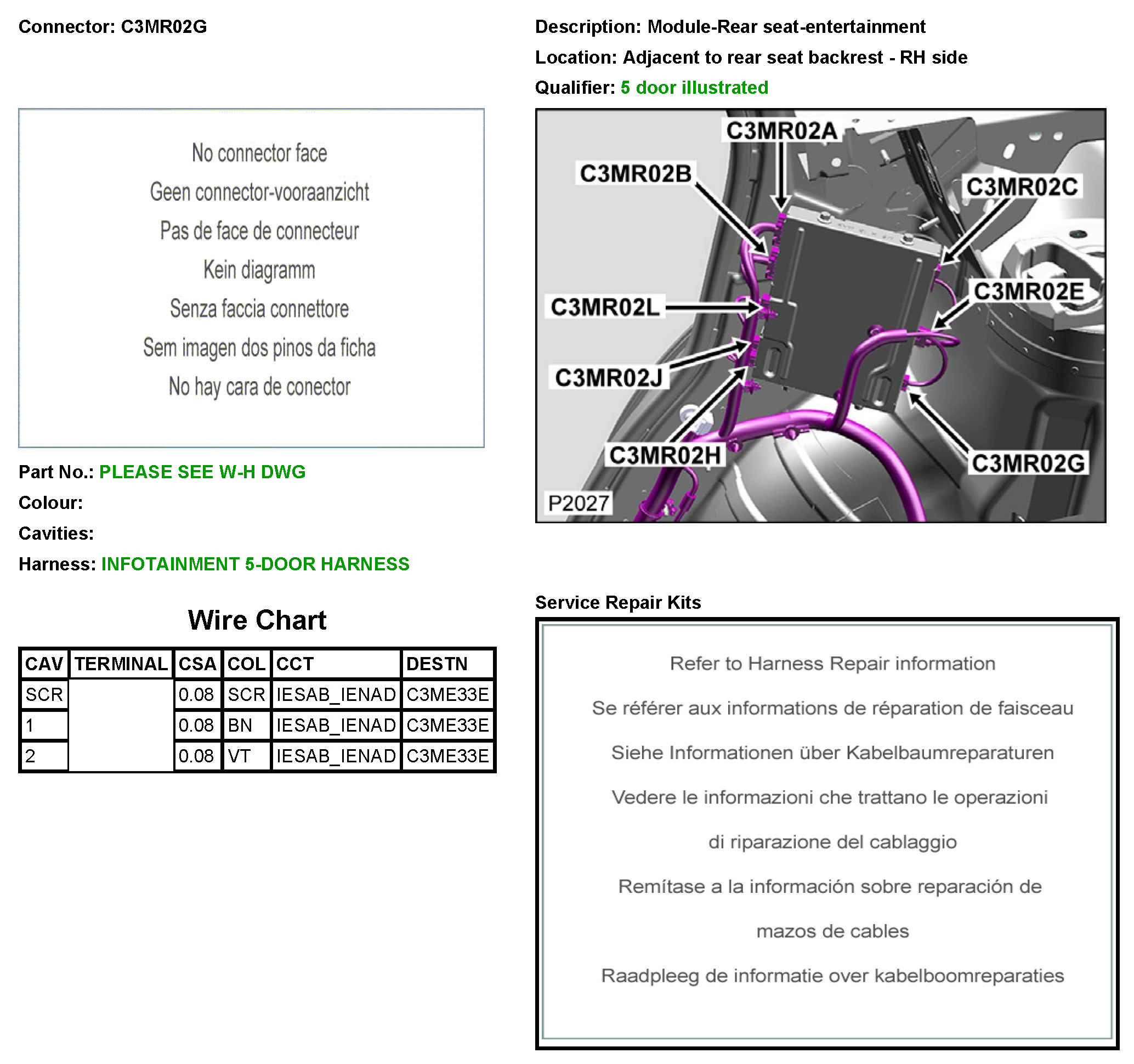 Connector: C3MR02G

No connector face

Geen connector-vooraanzicht

Pas de face de connecteur

Kein diagramm

Senza faccia connettore

Sem imagen dos pinos da ficha

No hay cara de conector

Part No.: PLEASE SEE W-H DWG

Colour:

Cavities:

Harness: INFOTAINMENT 5-DOOR HARNESS

Wire Chart

| CAV | TERMINAL | CSA | COL | CCT | DESTN |
|---|---|---|---|---|---|
| SCR | | 0.08 | SCR | IESAB_IENAD | C3ME33E |
| 1 | | 0.08 | BN | IESAB_IENAD | C3ME33E |
| 2 | | 0.08 | VT | IESAB_IENAD | C3ME33E |

Description: Module-Rear seat-entertainment

Location: Adjacent to rear seat backrest - RH side

Qualifier: 5 door illustrated

C3MR02A

C3MR02B

C3MR02C

C3MR02E

C3MR02L

C3MR02J

C3MR02H

C3MR02G

P2027

Service Repair Kits

Refer to Harness Repair information

Se référer aux informations de réparation de faisceau

Siehe Informationen über Kabelbaumreparaturen

Vedere le informazioni che trattano le operazioni di riparazione del cablaggio

Remítase a la información sobre reparación de mazos de cables

Raadpleeg de informatie over kabelboomreparaties