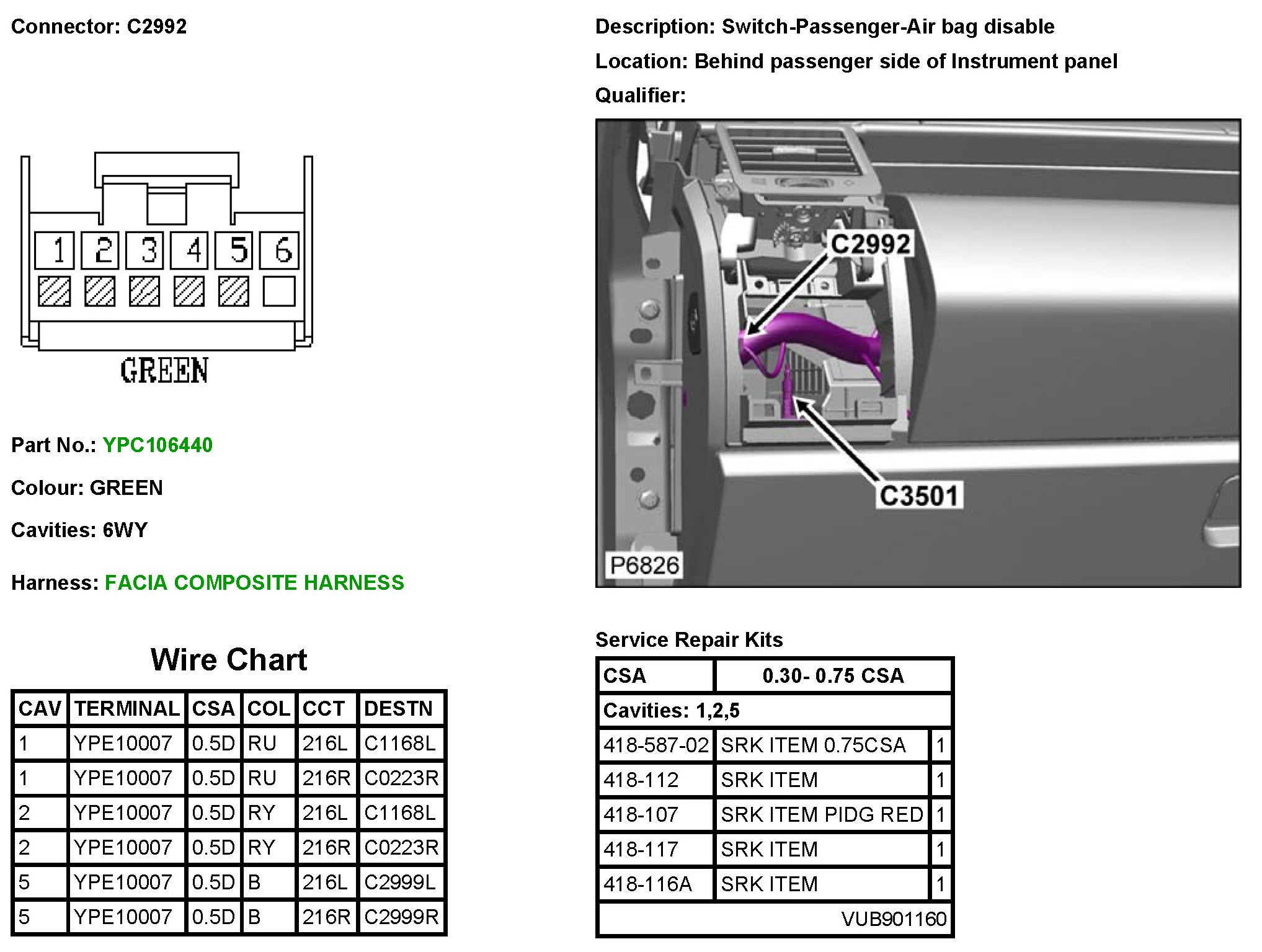 Connector: C2992

1 2 3 4 5 6

GREEN

Part No.: YPC106440

Colour: GREEN

Cavities: 6WY

Harness: FACIA COMPOSITE HARNESS

Wire Chart

| CAV | TERMINAL | CSA | COL | CCT | DESTN |
|---|---|---|---|---|---|
| 1 | YPE10007 | 0.5D | RU | 216L | C1168L |
| 1 | YPE10007 | 0.5D | RU | 216R | C0223R |
| 2 | YPE10007 | 0.5D | RY | 216L | C1168L |
| 2 | YPE10007 | 0.5D | RY | 216R | C0223R |
| 5 | YPE10007 | 0.5D | B | 216L | C2999L |
| 5 | YPE10007 | 0.5D | B | 216R | C2999R |

Description: Switch-Passenger-Air bag disable

Location: Behind passenger side of Instrument panel

Qualifier:

C2992

C3501

P6826

Service Repair Kits

| CSA | 0.30- 0.75 CSA | |
|---|---|---|
| Cavities: 1,2,5 | | |
| 418-587-02 | SRK ITEM 0.75CSA | 1 |
| 418-112 | SRK ITEM | 1 |
| 418-107 | SRK ITEM PIDG RED | 1 |
| 418-117 | SRK ITEM | 1 |
| 418-116A | SRK ITEM | 1 |
| | VUB901160 | |