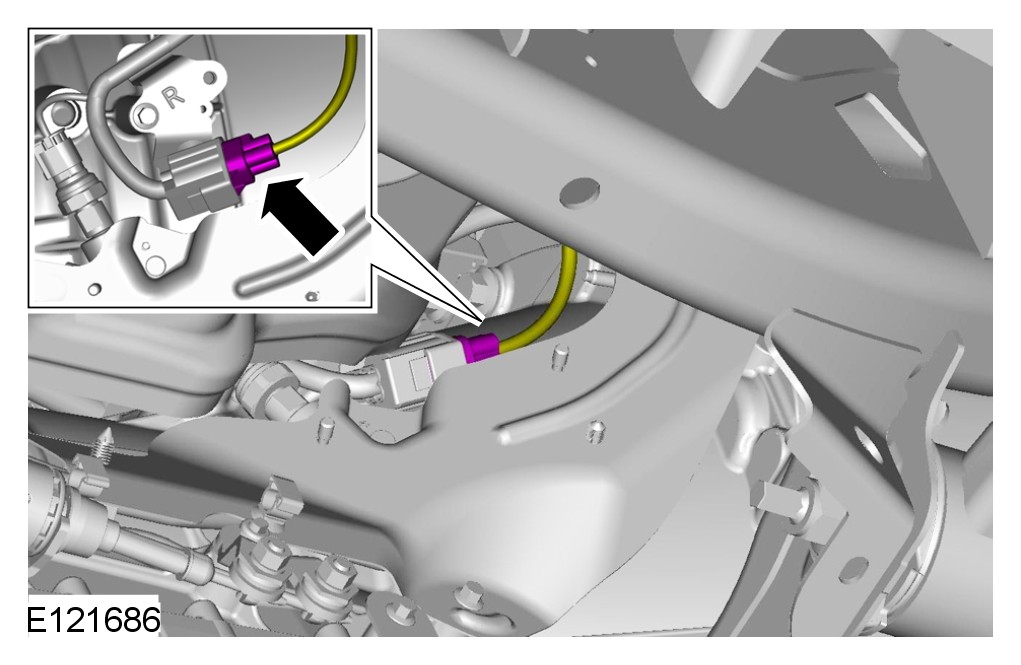 R

E121686