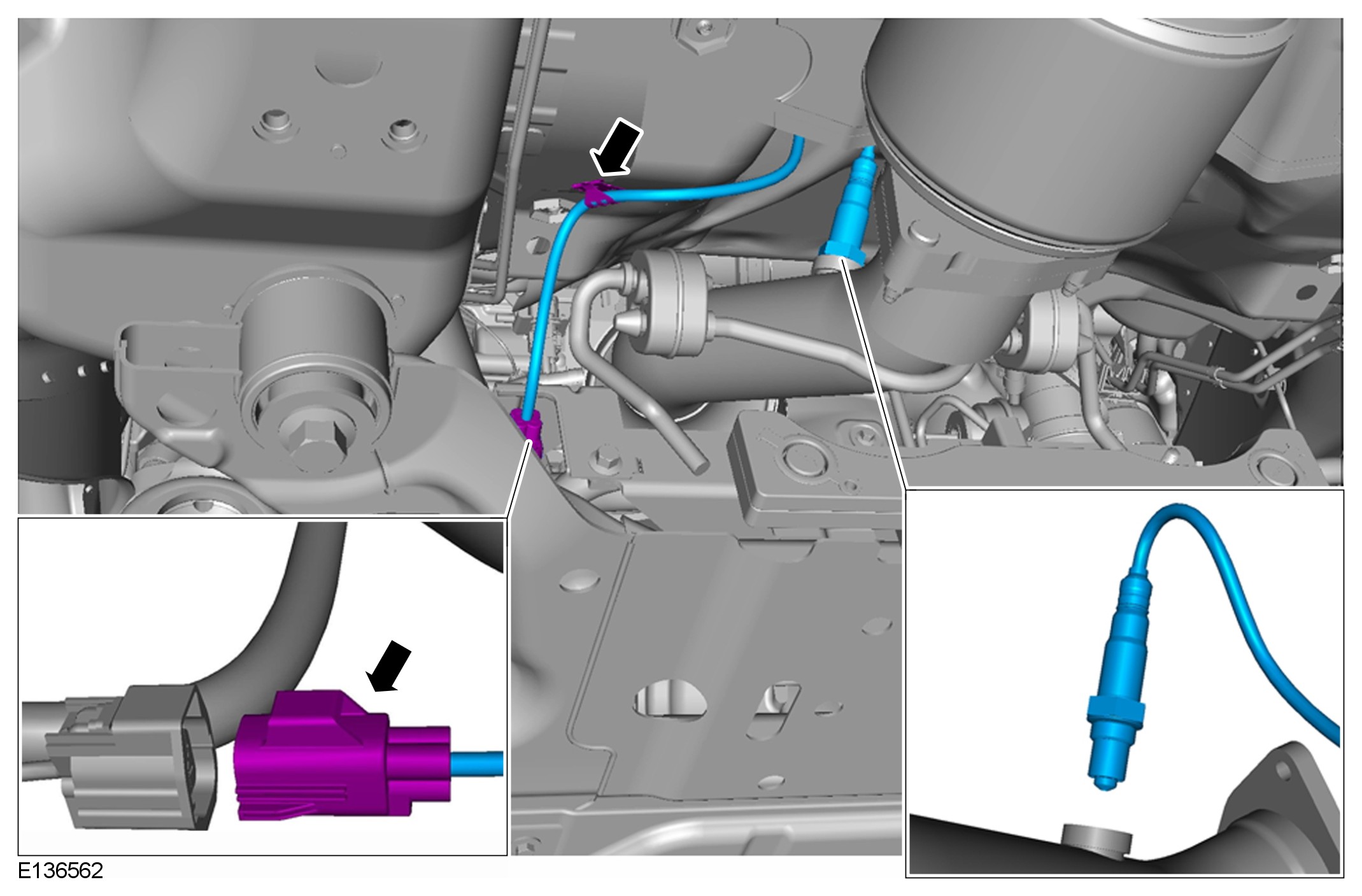 E136562