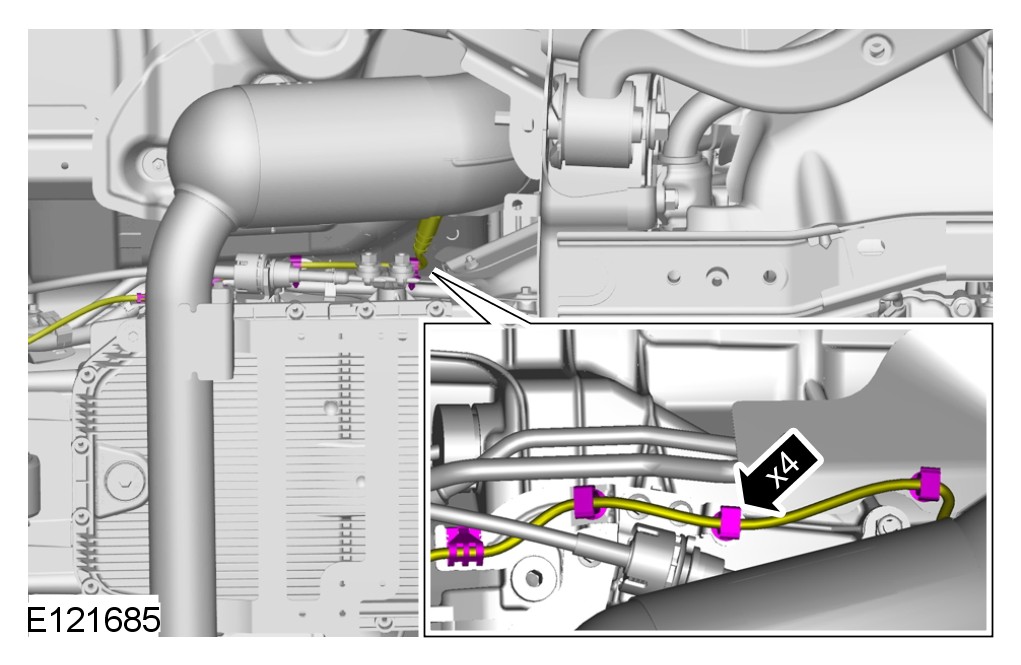 x4

E121685