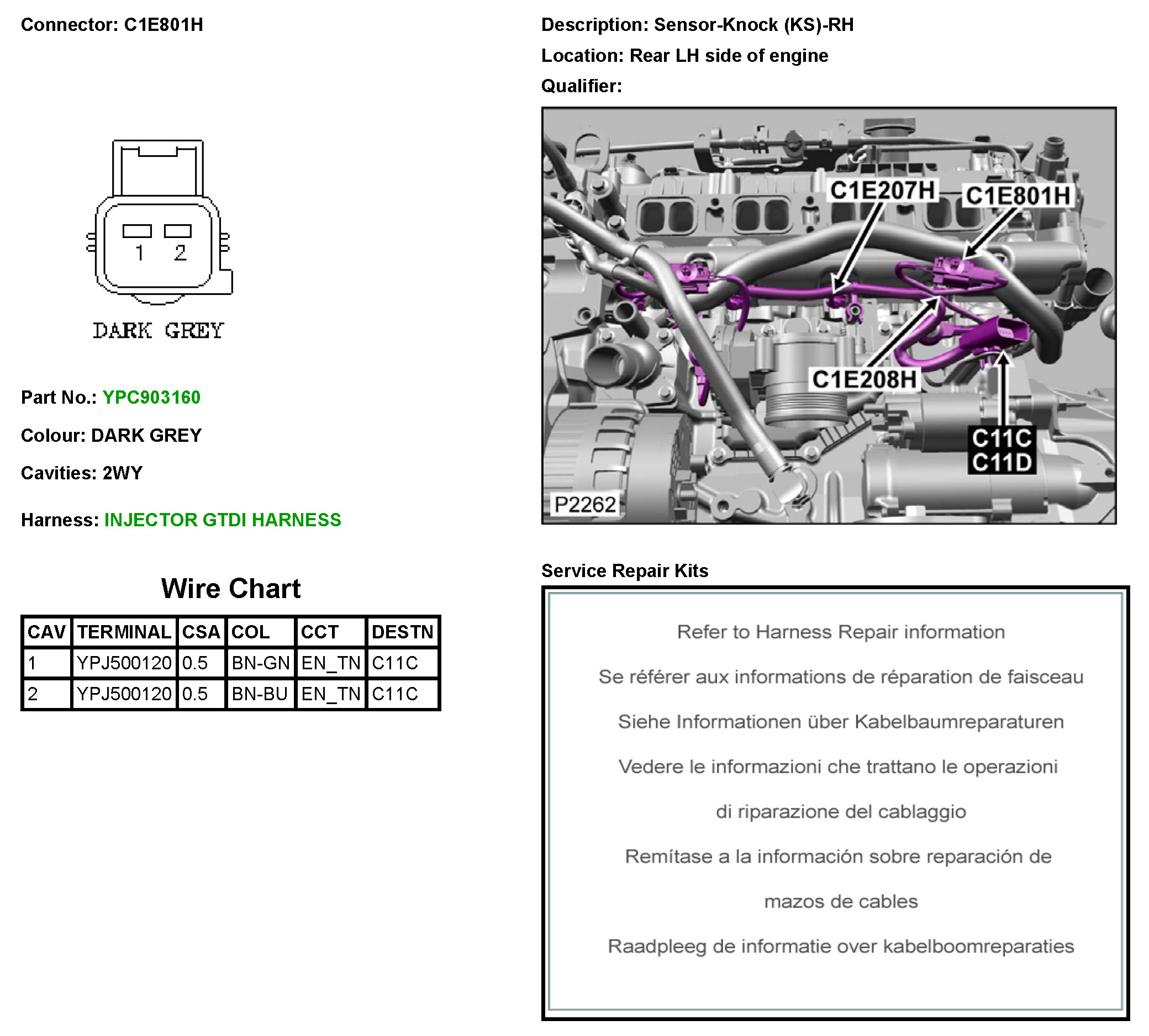 Connector: C1E801H

1 2

DARK GREY

Part No.: YPC903160

Colour: DARK GREY

Cavities: 2WY

Harness: INJECTOR GTDI HARNESS

Wire Chart

| CAV | TERMINAL | CSA | COL | CCT | DESTN |
|---|---|---|---|---|---|
| 1 | YPJ500120 | 0.5 | BN-GN | EN_TN | C11C |
| 2 | YPJ500120 | 0.5 | BN-BU | EN_TN | C11C |

Description: Sensor-Knock (KS)-RH

Location: Rear LH side of engine

Qualifier:

C1E207H
C1E801H
C1E208H
C11C
C11D
P2262

Service Repair Kits

Refer to Harness Repair information

Se référer aux informations de réparation de faisceau

Siehe Informationen über Kabelbaumreparaturen

Vedere le informazioni che trattano le operazioni di riparazione del cablaggio

Remítase a la información sobre reparación de mazos de cables

Raadpleeg de informatie over kabelboomreparaties