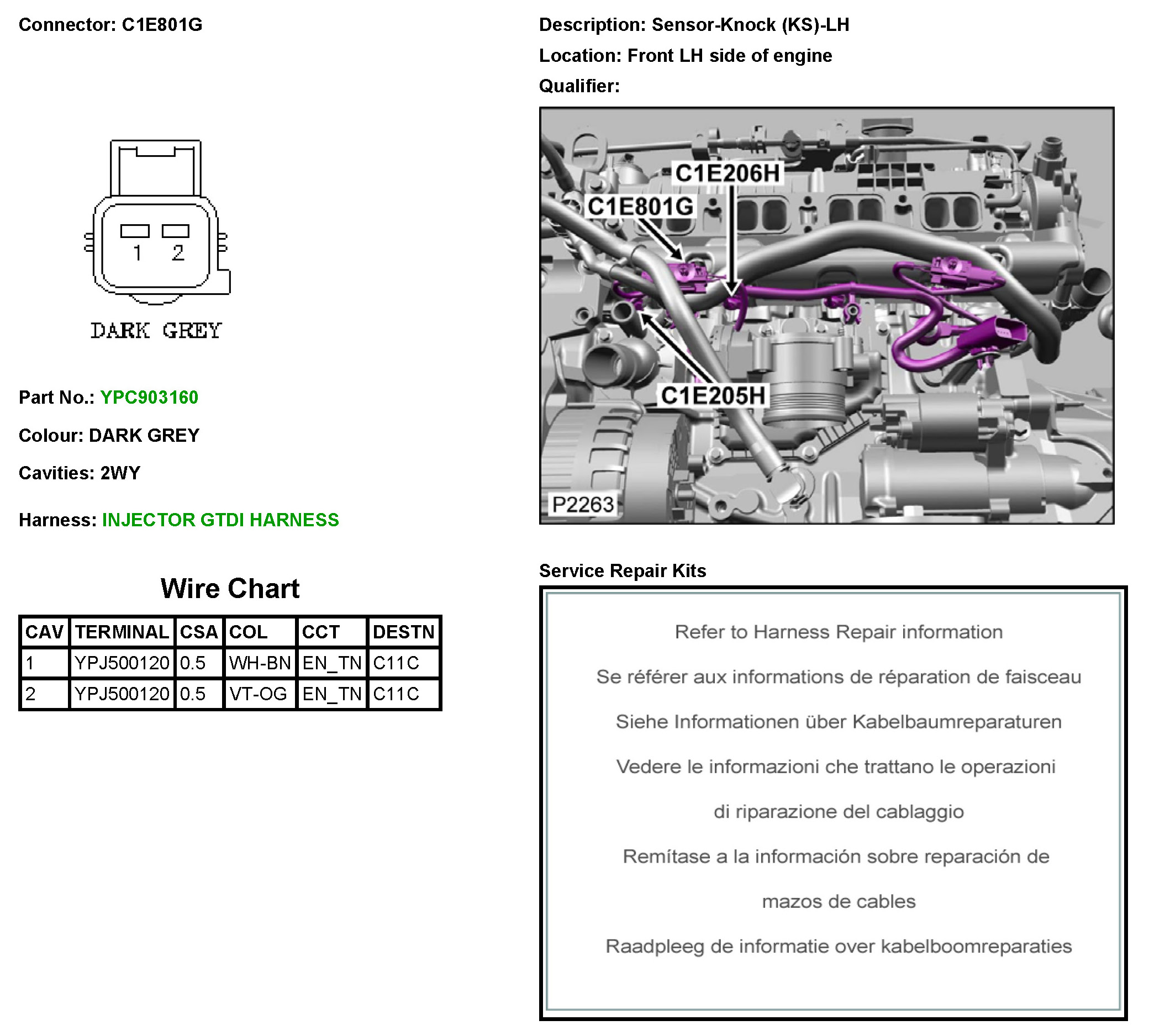 Connector: C1E801G

1 2

DARK GREY

Part No.: YPC903160

Colour: DARK GREY

Cavities: 2WY

Harness: INJECTOR GTDI HARNESS

Wire Chart

| CAV | TERMINAL | CSA | COL | CCT | DESTN |
|---|---|---|---|---|---|
| 1 | YPJ500120 | 0.5 | WH-BN | EN_TN | C11C |
| 2 | YPJ500120 | 0.5 | VT-OG | EN_TN | C11C |

Description: Sensor-Knock (KS)-LH

Location: Front LH side of engine

Qualifier:

C1E206H
C1E801G
C1E205H
P2263

Service Repair Kits

Refer to Harness Repair information

Se référer aux informations de réparation de faisceau

Siehe Informationen über Kabelbaumreparaturen

Vedere le informazioni che trattano le operazioni

di riparazione del cablaggio

Remítase a la información sobre reparación de

mazos de cables

Raadpleeg de informatie over kabelboomreparaties