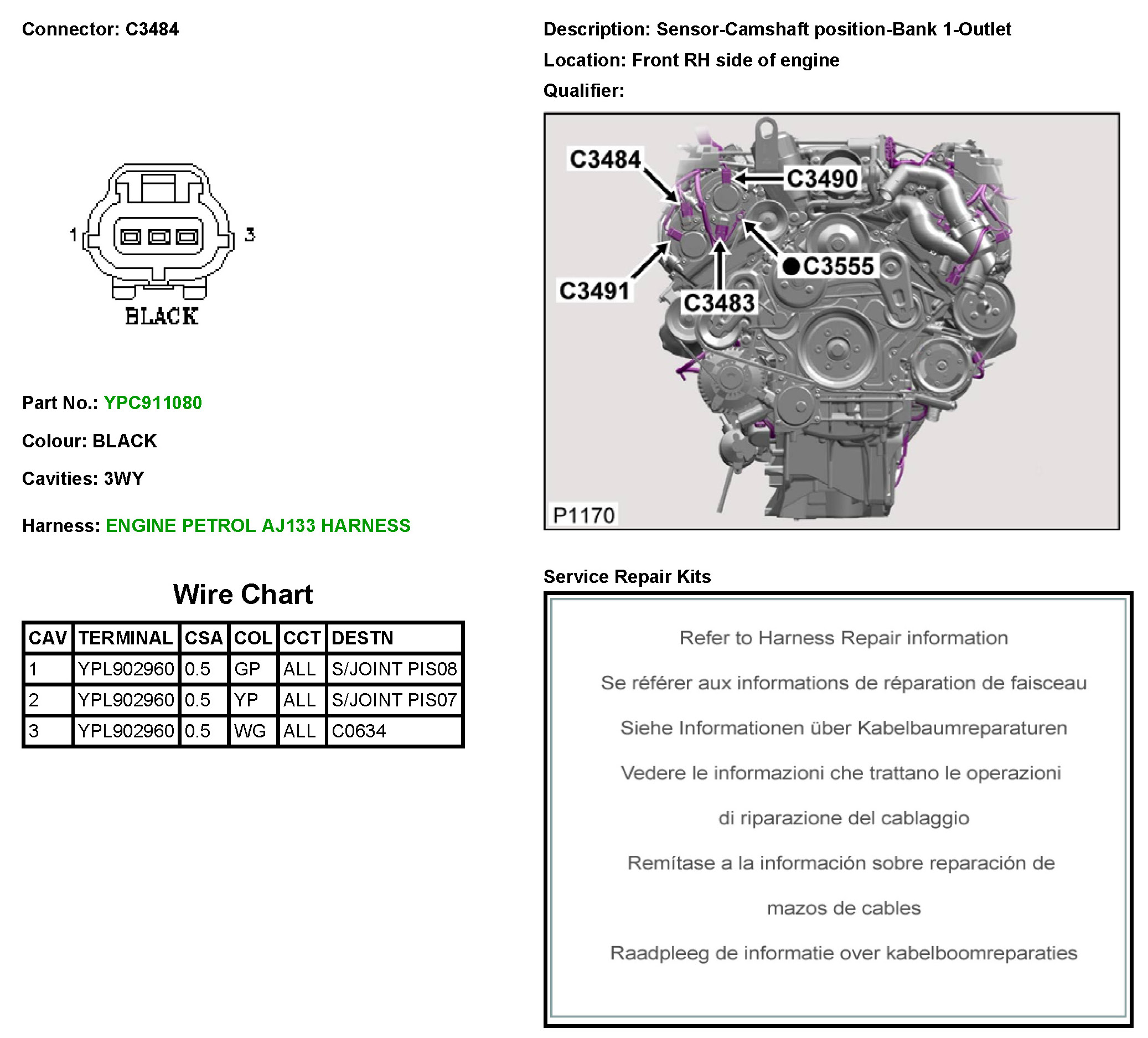 Connector: C3484

1 3
BLACK

Part No.: YPC911080

Colour: BLACK

Cavities: 3WY

Harness: ENGINE PETROL AJ133 HARNESS

Wire Chart

| CAV | TERMINAL | CSA | COL | CCT | DESTN |
|---|---|---|---|---|---|
| 1 | YPL902960 | 0.5 | GP | ALL | S/JOINT PIS08 |
| 2 | YPL902960 | 0.5 | YP | ALL | S/JOINT PIS07 |
| 3 | YPL902960 | 0.5 | WG | ALL | C0634 |

Description: Sensor-Camshaft position-Bank 1-Outlet

Location: Front RH side of engine

Qualifier:

C3484
C3490
C3555
C3491
C3483
P1170

Service Repair Kits

Refer to Harness Repair information

Se référer aux informations de réparation de faisceau

Siehe Informationen über Kabelbaumreparaturen

Vedere le informazioni che trattano le operazioni

di riparazione del cablaggio

Remítase a la información sobre reparación de

mazos de cables

Raadpleeg de informatie over kabelboomreparaties